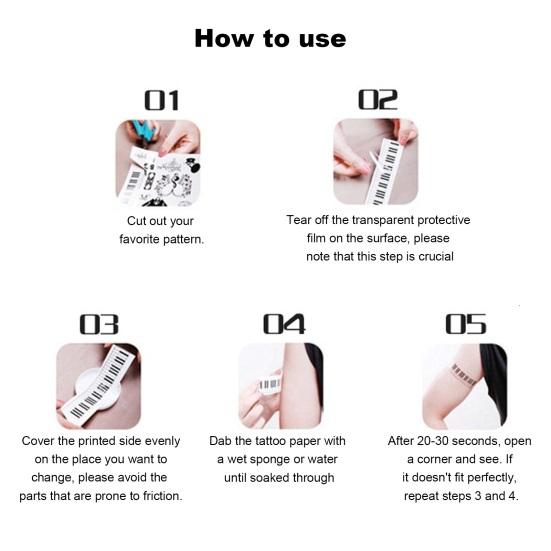 How to use

01

Cut out your favorite pattern.

02

Tear off the transparent protective film on the surface, please note that this step is crucial

03

Cover the printed side evenly on the place you want to change, please avoid the parts that are prone to friction.

04

Dab the tattoo paper with a wet sponge or water until soaked through

05

After 20-30 seconds, open a corner and see. If it doesn't fit perfectly, repeat steps 3 and 4.