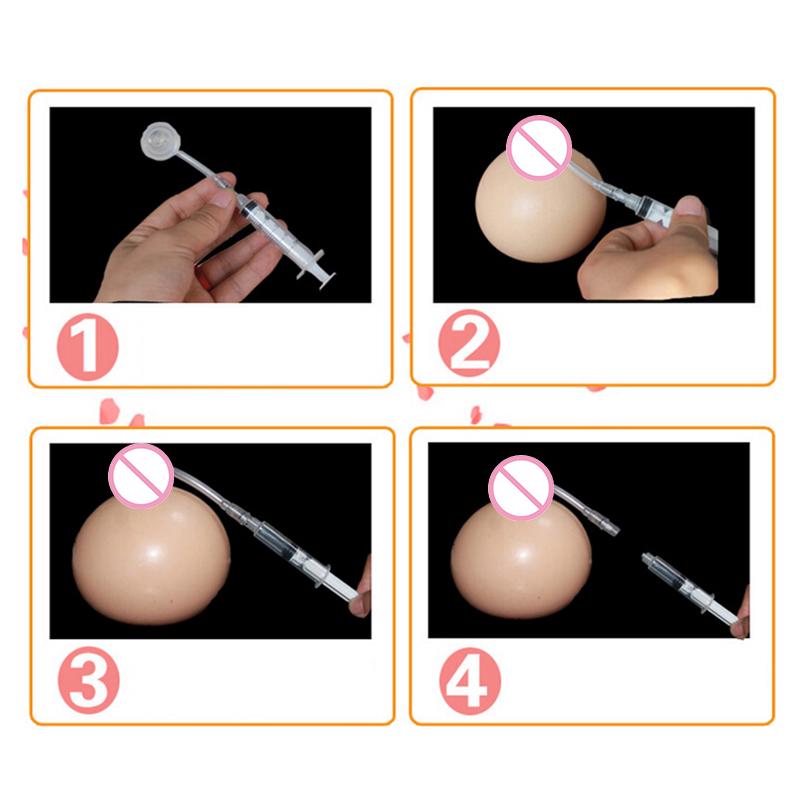 1

2

3

4