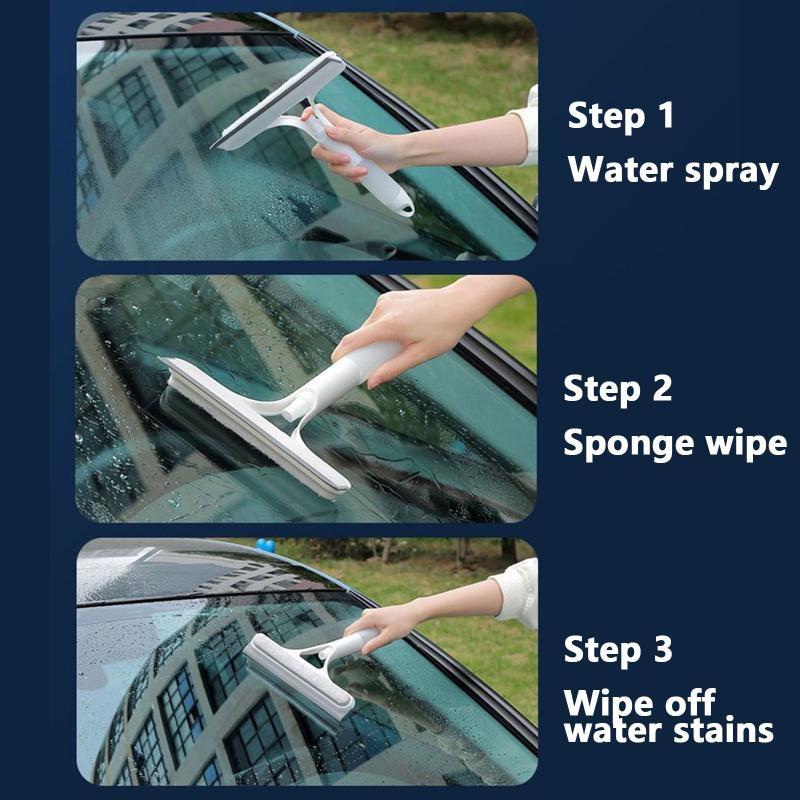 Step 1
Water spray

Step 2
Sponge wipe

Step 3
Wipe off water stains