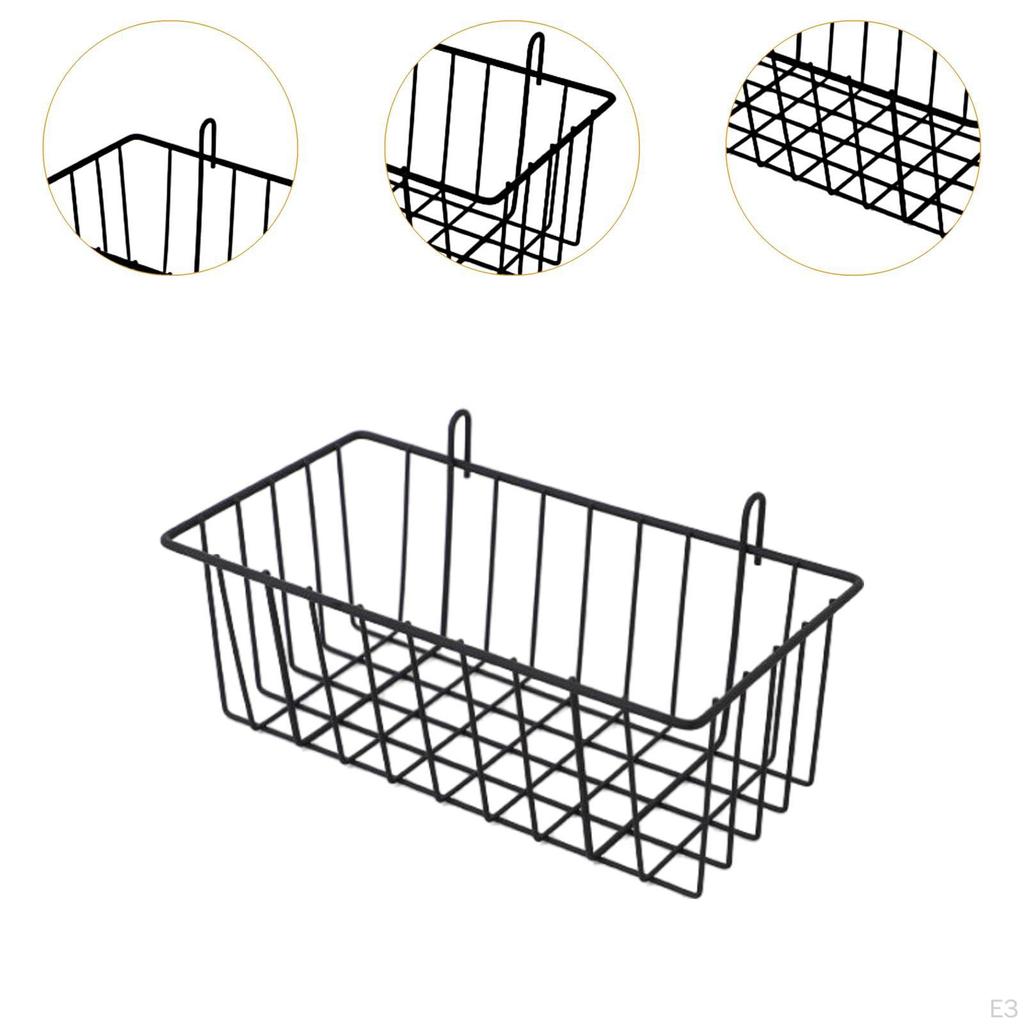 E3