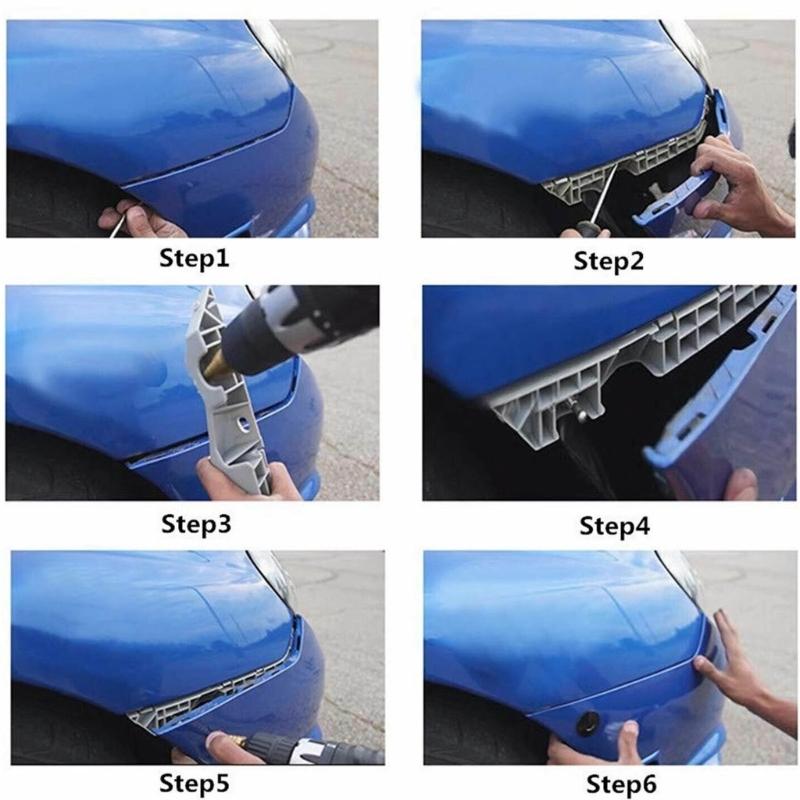 Step1

Step2

Step3

Step4

Step5

Step6