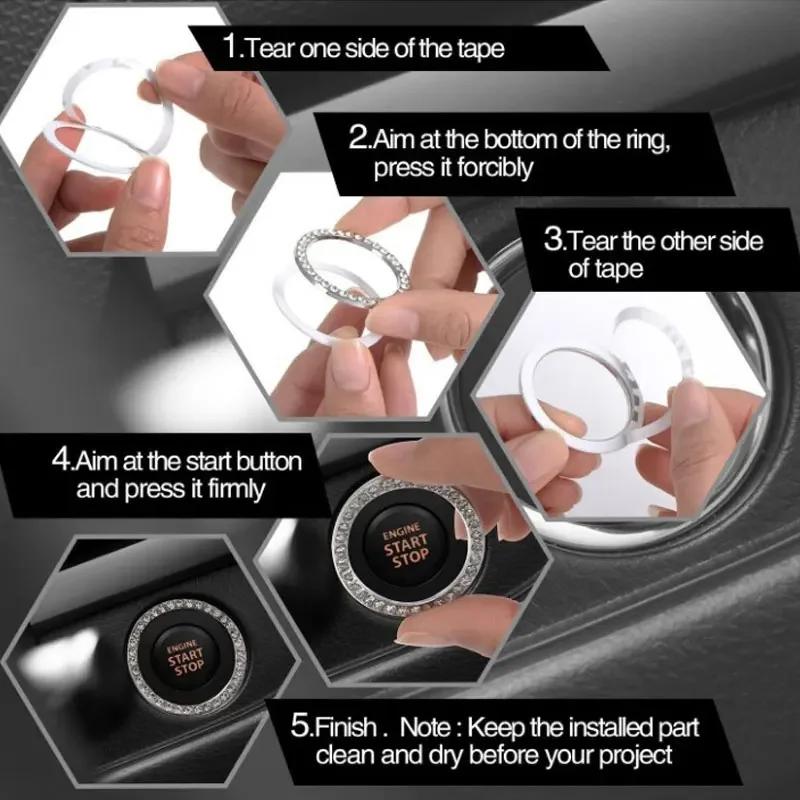 1.Tear one side of the tape

2.Aim at the bottom of the ring, press it forcibly

3.Tear the other side of tape

4.Aim at the start button and press it firmly

ENGINE
START
STOP

ENGINE
START
STOP

5.Finish . Note : Keep the installed part clean and dry before your project