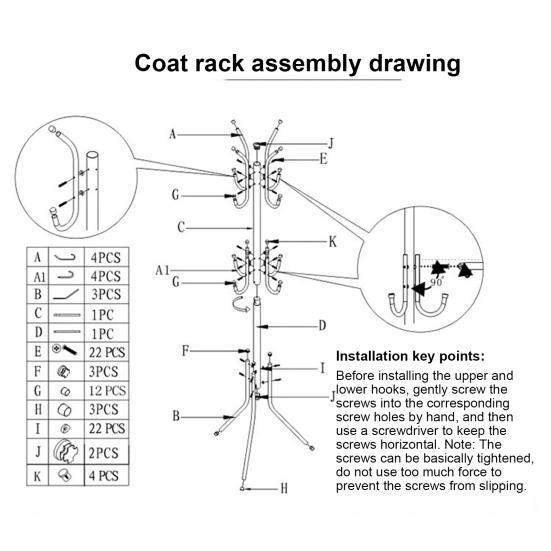 Coat rack assembly drawing

A
J
E
G
C
K
A1
G
D
F
I
J
B
H

90°

| A | | 4PCS |
|---|---|---|
| A1 | | 4PCS |
| B | | 3PCS |
| C | | 1PC |
| D | | 1PC |
| E | | 22 PCS |
| F | | 3PCS |
| G | | 12 PCS |
| H | | 3PCS |
| I | | 22 PCS |
| J | | 2PCS |
| K | | 4 PCS |

Installation key points:
Before installing the upper and lower hooks, gently screw the screws into the corresponding screw holes by hand, and then use a screwdriver to keep the screws horizontal. Note: The screws can be basically tightened, do not use too much force to prevent the screws from slipping.