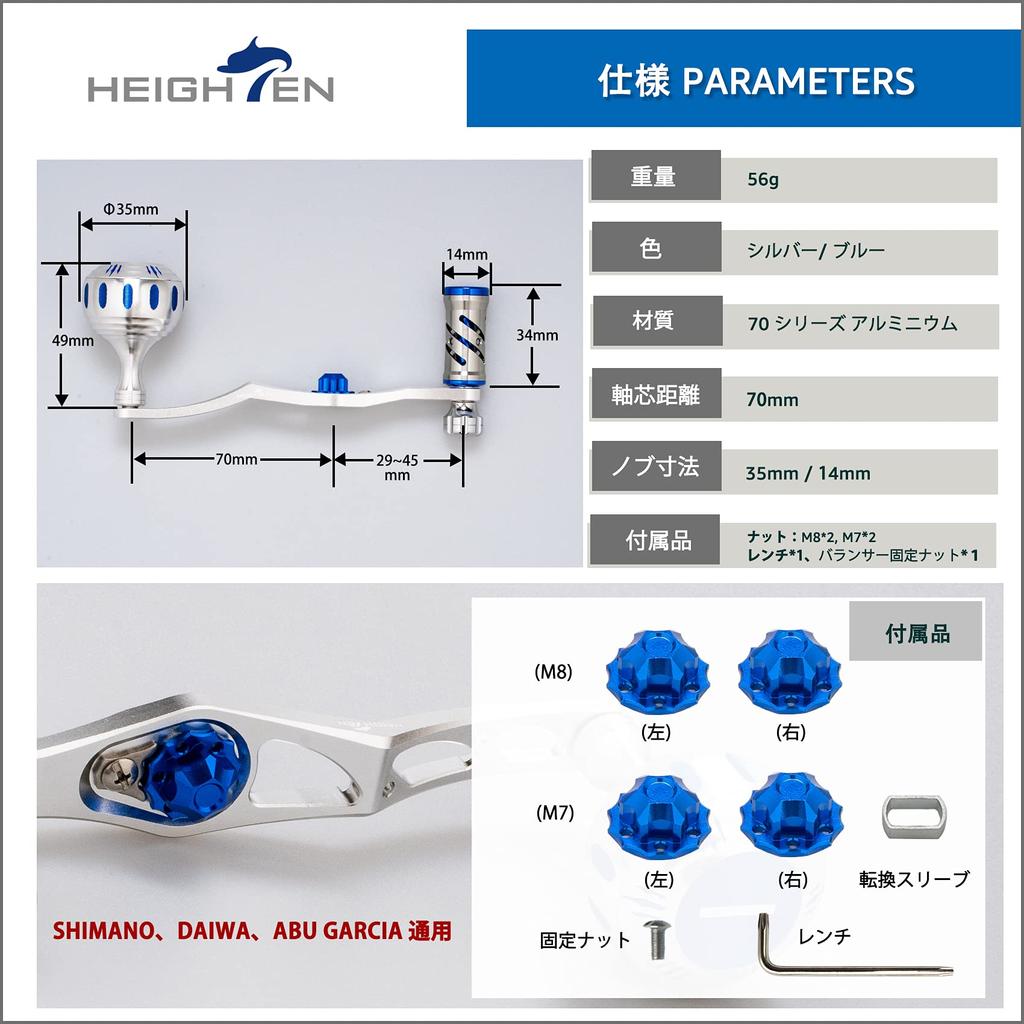 HEIGHTEN

仕様 PARAMETERS

Φ35mm

49mm

14mm

34mm

70mm

29~45 mm

| 重量 | 56g |
|---|---|
| 色 | シルバー/ ブルー |
| 材質 | 70 シリーズ アルミニウム |
| 軸芯距離 | 70mm |
| ノブ寸法 | 35mm / 14mm |
| 付属品 | ナット：M8*2, M7*2 レンチ*1、バランサー固定ナット*1 |

SHIMANO、DAIWA、ABU GARCIA 通用

付属品

(M8)

(左)

(右)

(M7)

(左)

(右)

転換スリーブ

固定ナット

レンチ