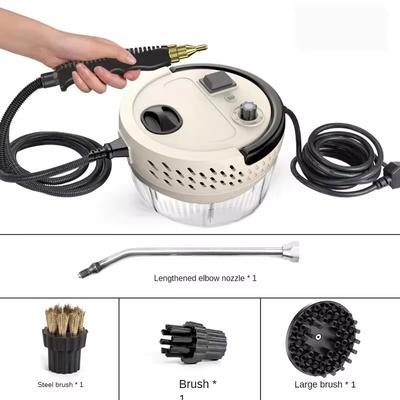 Lengthened elbow nozzle * 1

Steel brush * 1

Brush *
1

Large brush * 1