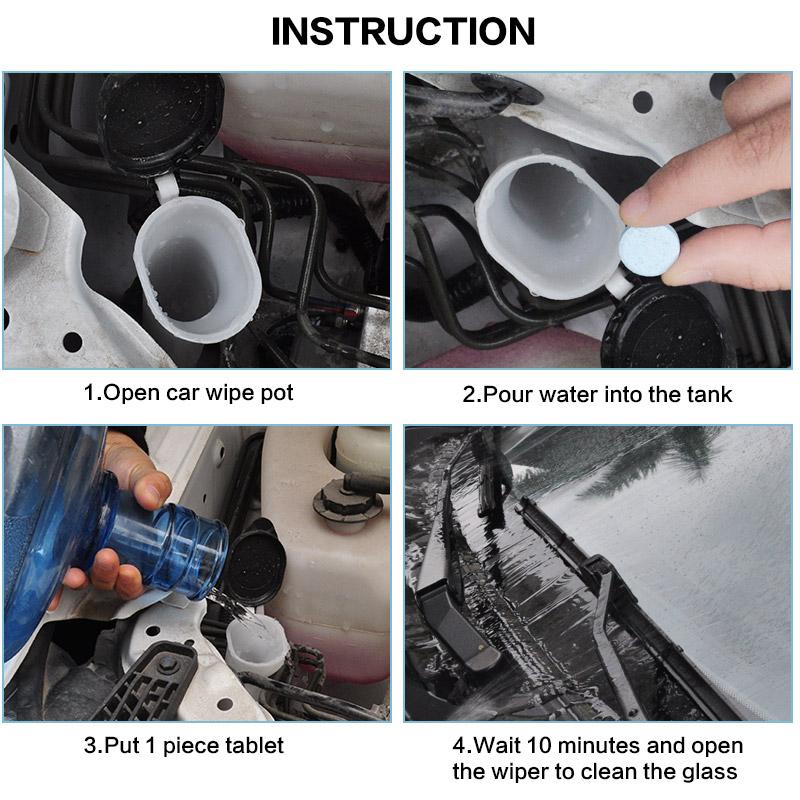 INSTRUCTION

1.Open car wipe pot

2.Pour water into the tank

3.Put 1 piece tablet

4.Wait 10 minutes and open the wiper to clean the glass