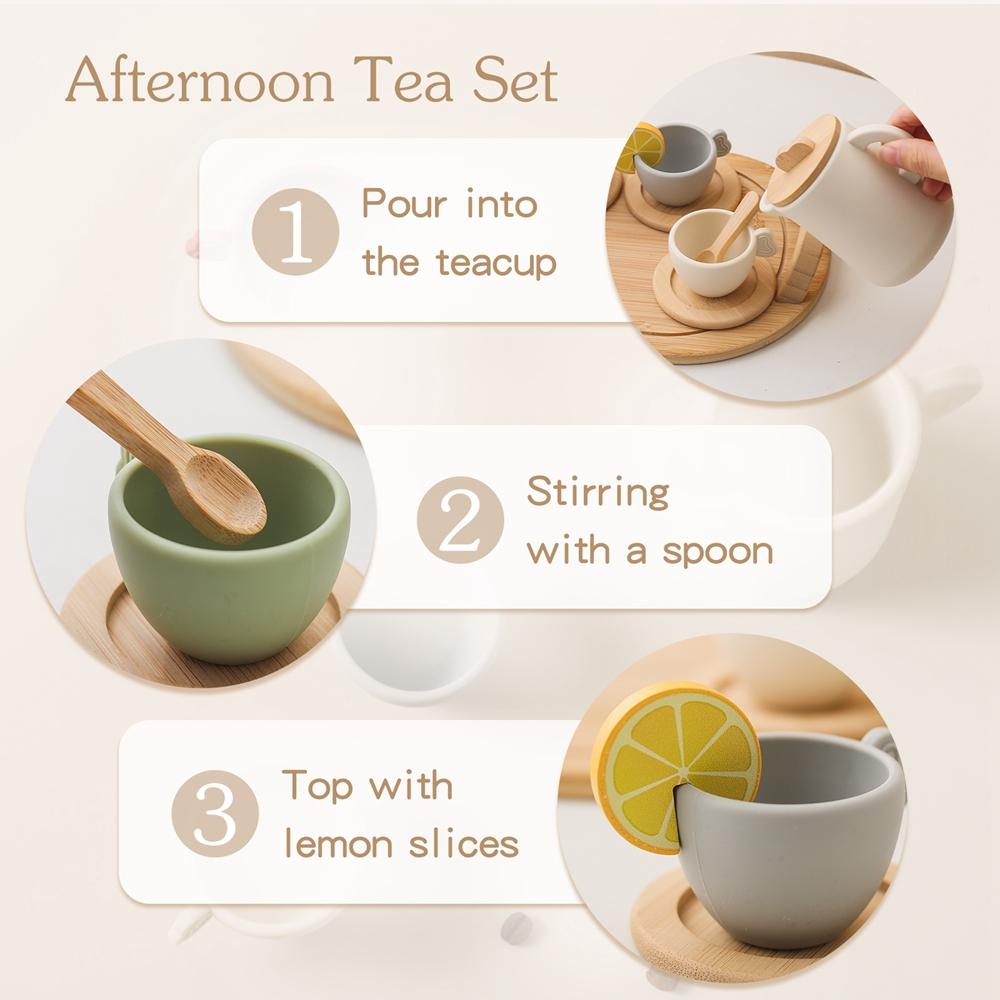 Afternoon Tea Set

1 Pour into the teacup

2 Stirring with a spoon

3 Top with lemon slices