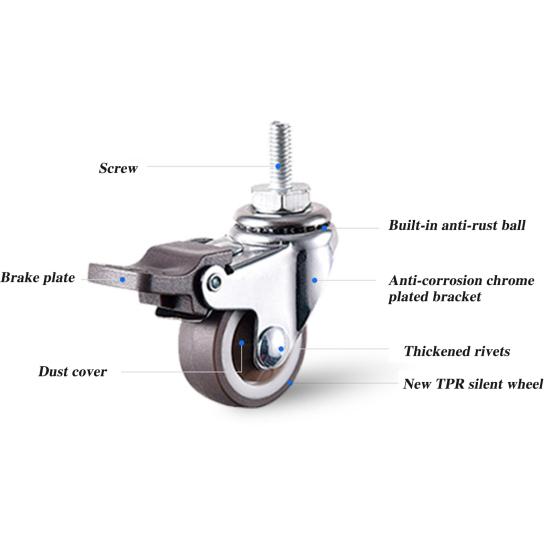 Screw

Built-in anti-rust ball

Brake plate

Anti-corrosion chrome plated bracket

Thickened rivets

Dust cover

New TPR silent wheel