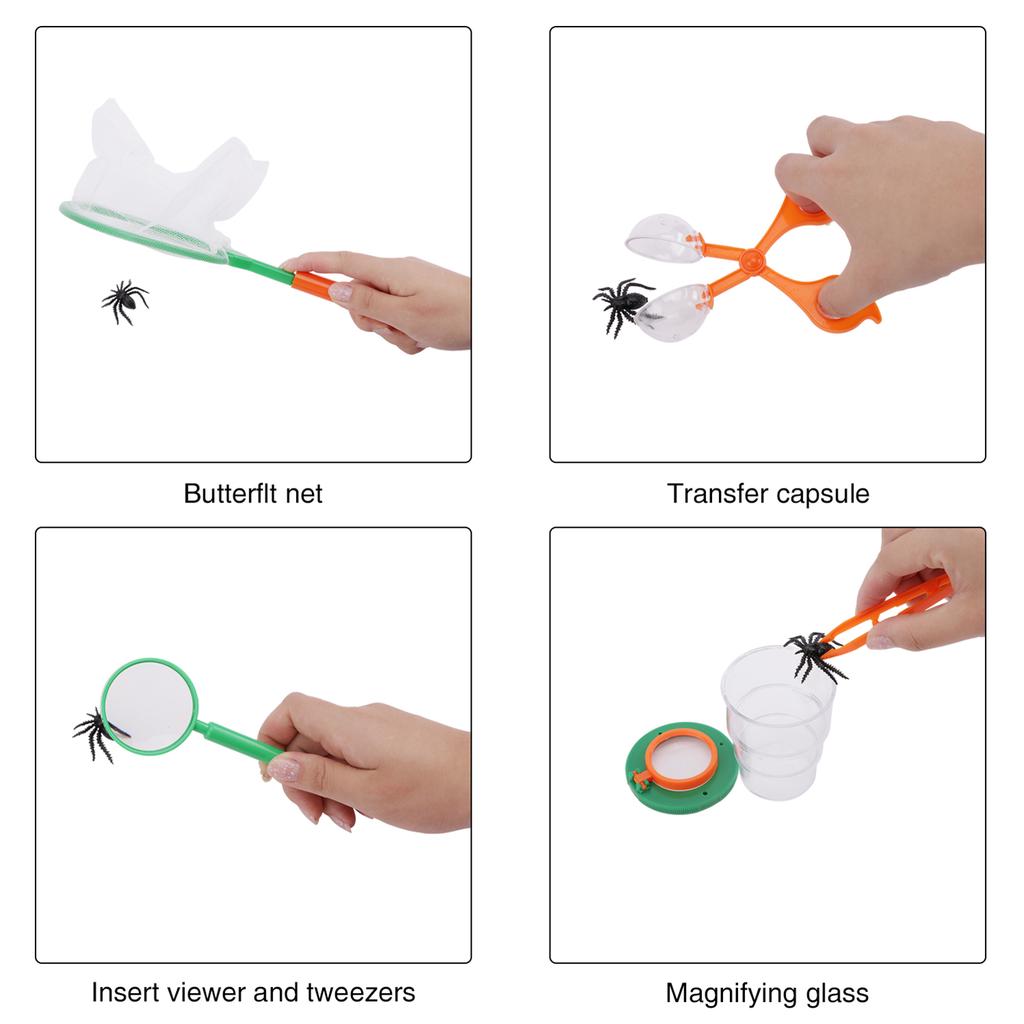 Butterflt net

Transfer capsule

Insert viewer and tweezers

Magnifying glass