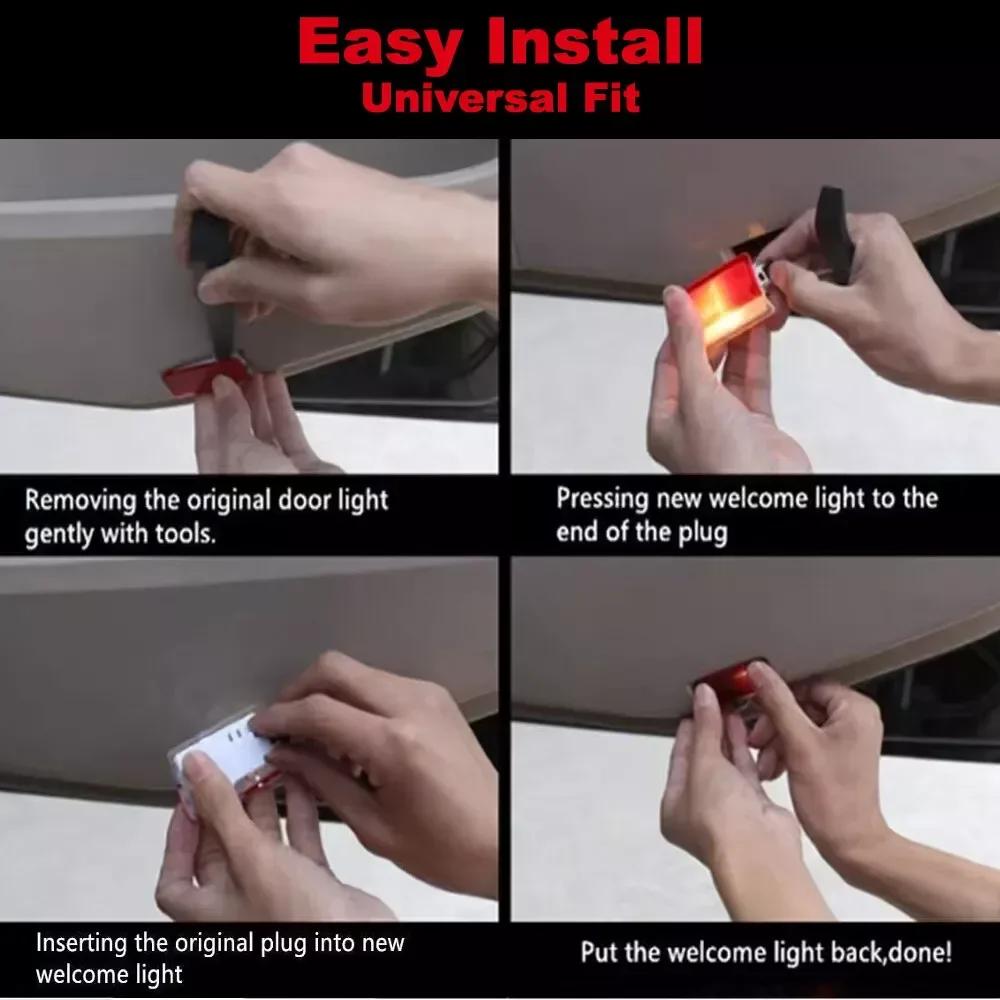 Easy Install
Universal Fit

Removing the original door light gently with tools.

Pressing new welcome light to the end of the plug

Inserting the original plug into new welcome light

Put the welcome light back,done!