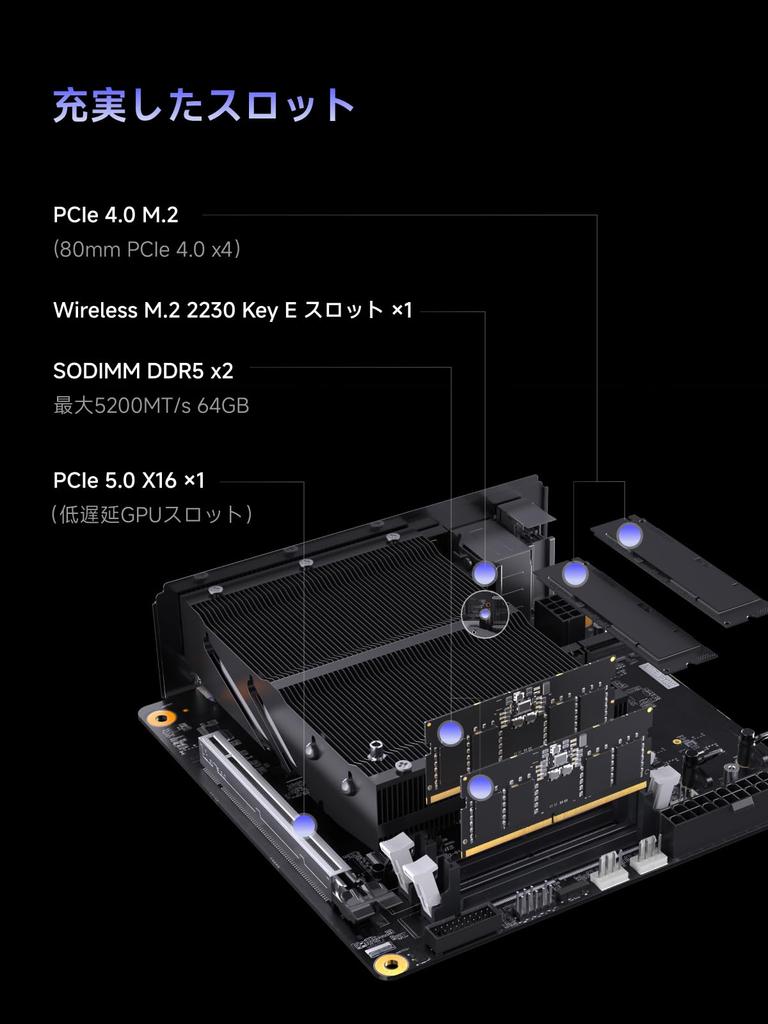 充実したスロット

PCIe 4.0 M.2
(80mm PCIe 4.0 x4)

Wireless M.2 2230 Key E スロット ×1

SODIMM DDR5 x2
最大5200MT/s 64GB

PCIe 5.0 X16 ×1
(低遅延GPUスロット)