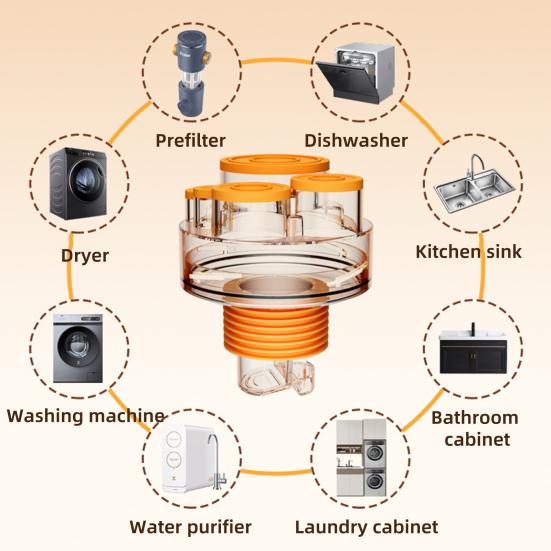 Prefilter

Dishwasher

Dryer

Kitchen sink

Washing machine

Bathroom cabinet

Water purifier

Laundry cabinet