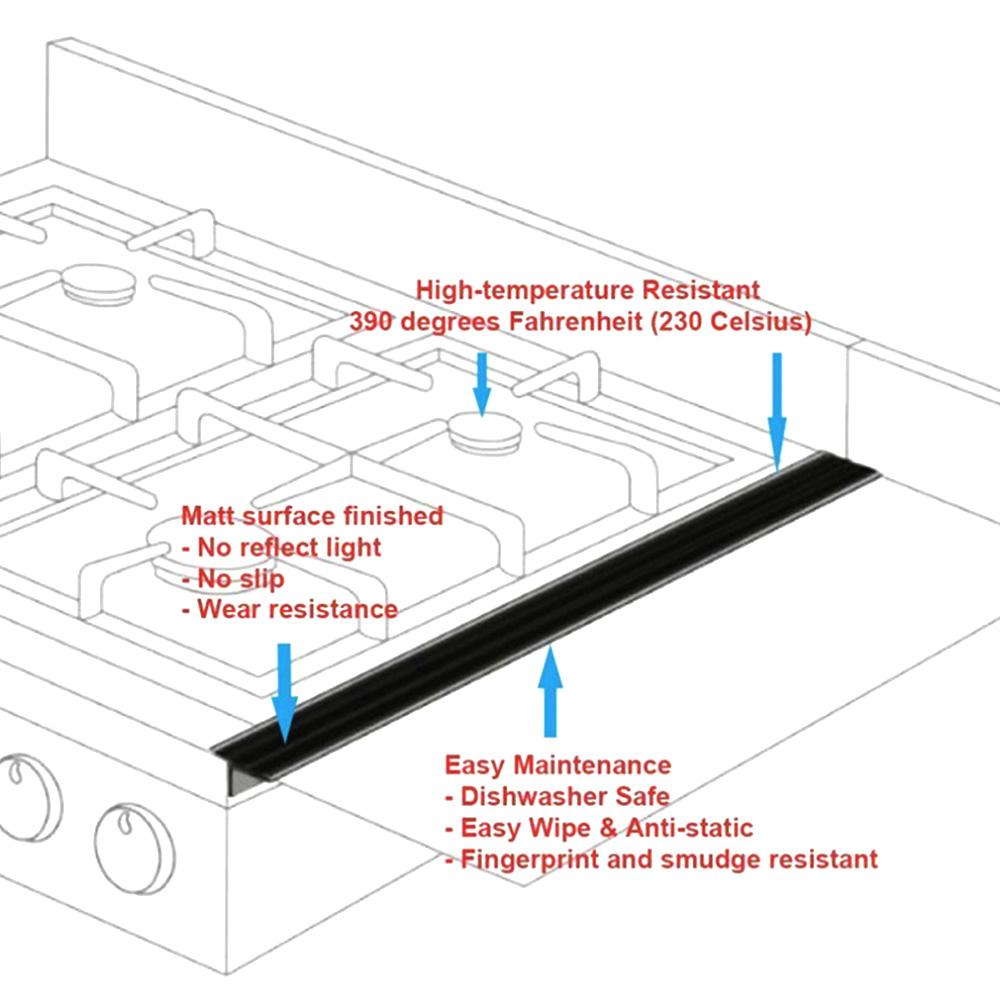 High-temperature Resistant
390 degrees Fahrenheit (230 Celsius)

Matt surface finished
- No reflect light
- No slip
- Wear resistance

Easy Maintenance
- Dishwasher Safe
- Easy Wipe & Anti-static
- Fingerprint and smudge resistant