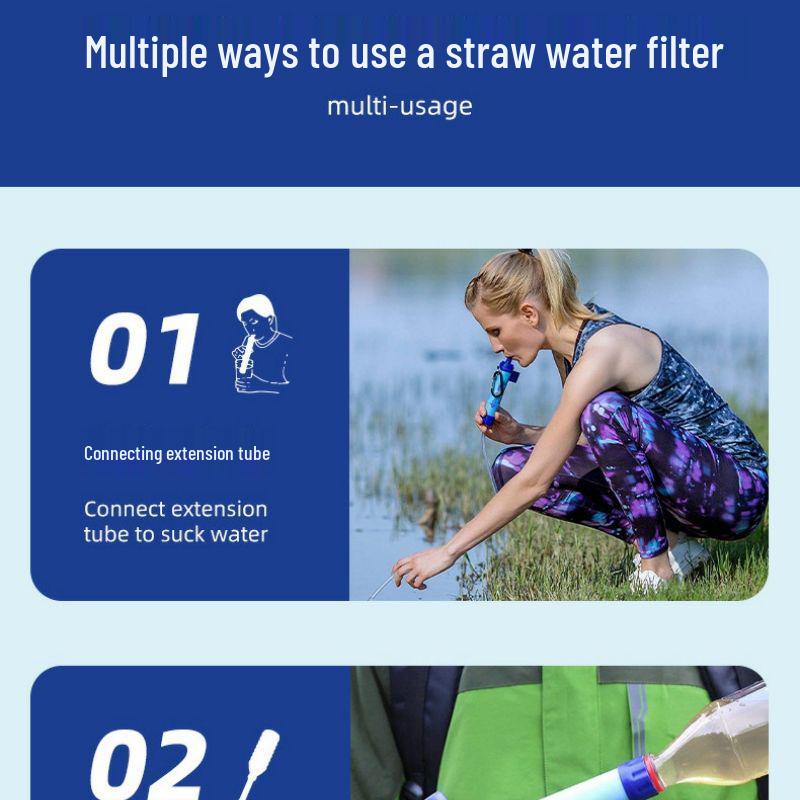 Multiple ways to use a straw water filter

multi-usage

01

Connecting extension tube

Connect extension tube to suck water

02