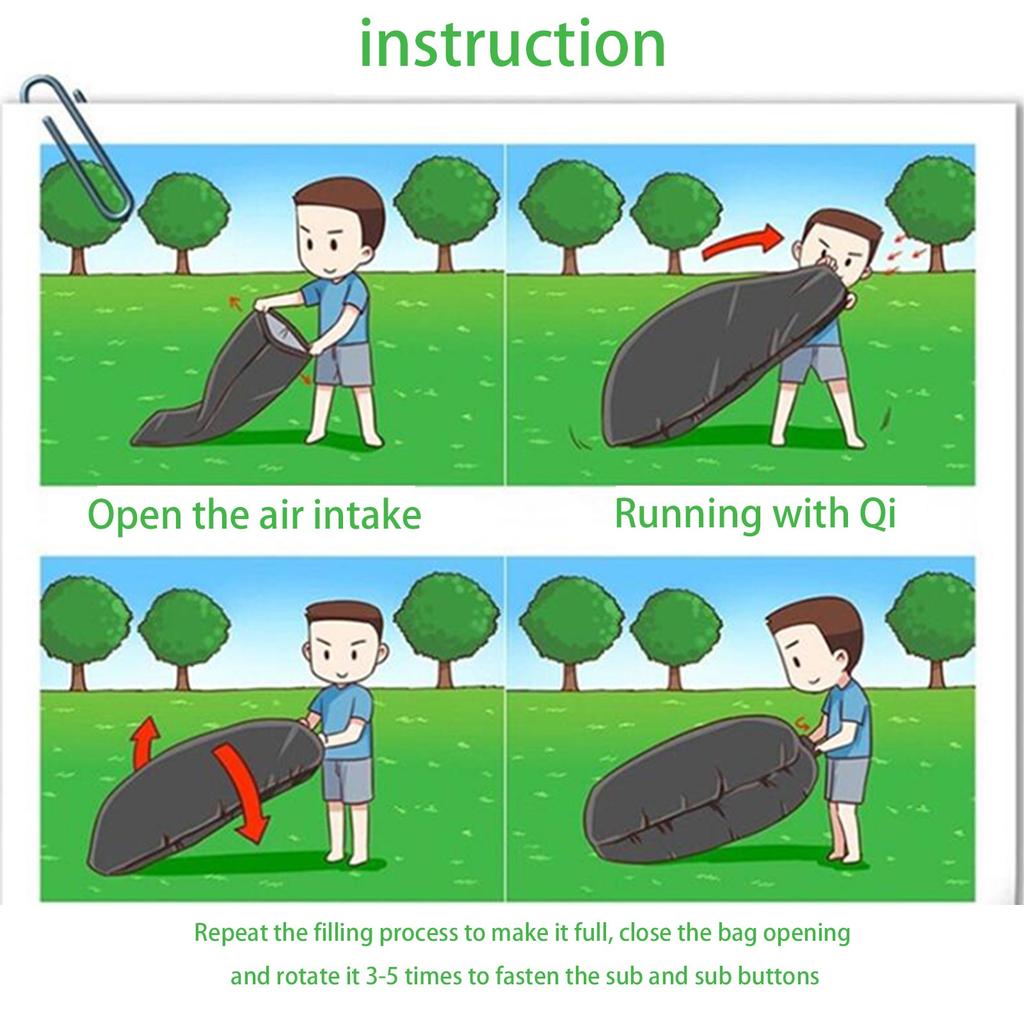 instruction

Open the air intake

Running with Qi

Repeat the filling process to make it full, close the bag opening and rotate it 3-5 times to fasten the sub and sub buttons