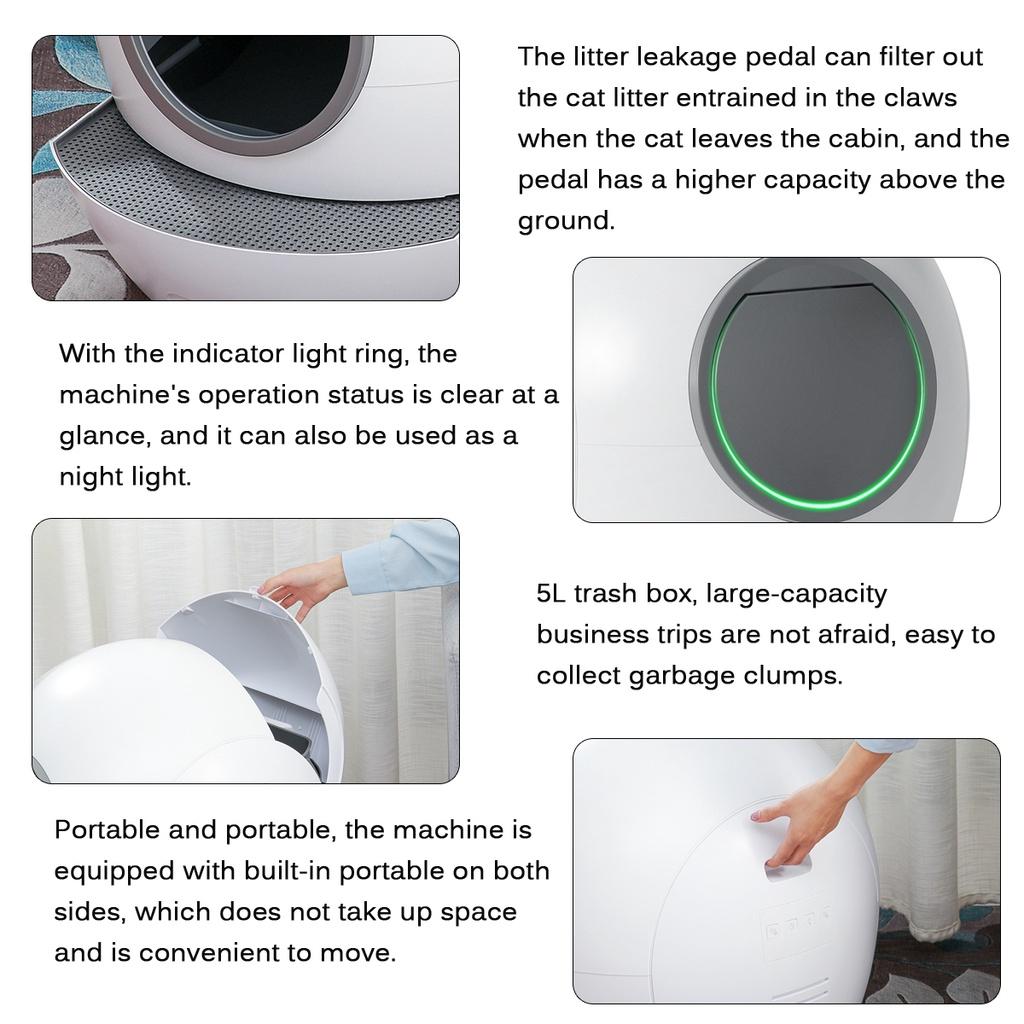 The litter leakage pedal can filter out the cat litter entrained in the claws when the cat leaves the cabin, and the pedal has a higher capacity above the ground.

With the indicator light ring, the machine's operation status is clear at a glance, and it can also be used as a night light.

5L trash box, large-capacity business trips are not afraid, easy to collect garbage clumps.

Portable and portable, the machine is equipped with built-in portable on both sides, which does not take up space and is convenient to move.