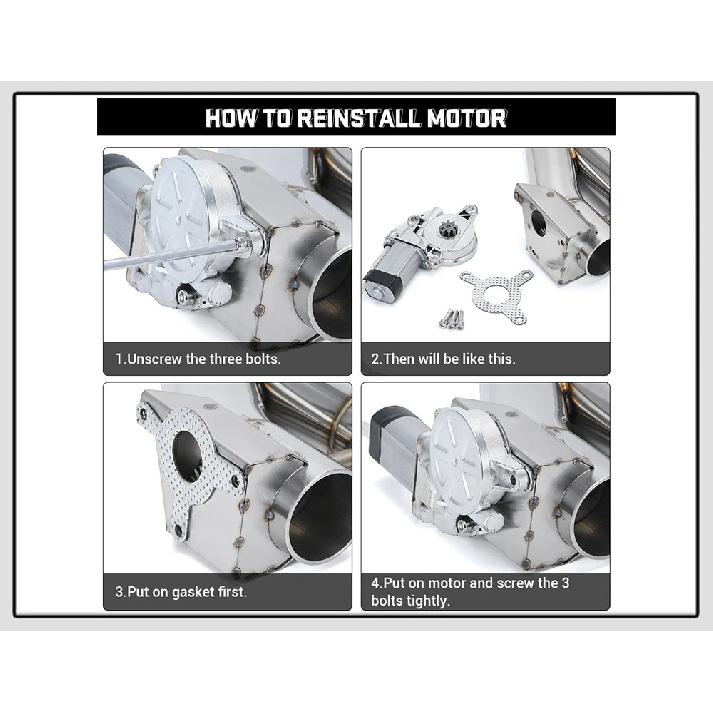 HOW TO REINSTALL MOTOR

1.Unscrew the three bolts.

2.Then will be like this.

3.Put on gasket first.

4.Put on motor and screw the 3 bolts tightly.