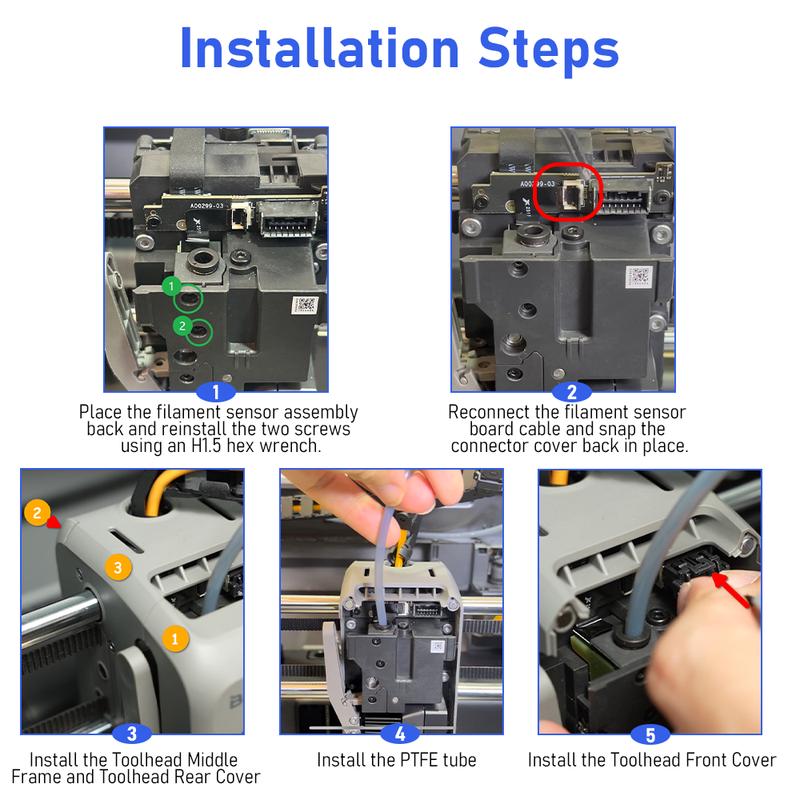 Installation Steps

A00299-03

1

2

1

Place the filament sensor assembly back and reinstall the two screws using an H1.5 hex wrench.

A00299-03

2

Reconnect the filament sensor board cable and snap the connector cover back in place.

2

3

1

3

Install the Toolhead Middle Frame and Toolhead Rear Cover

4

Install the PTFE tube

5

Install the Toolhead Front Cover