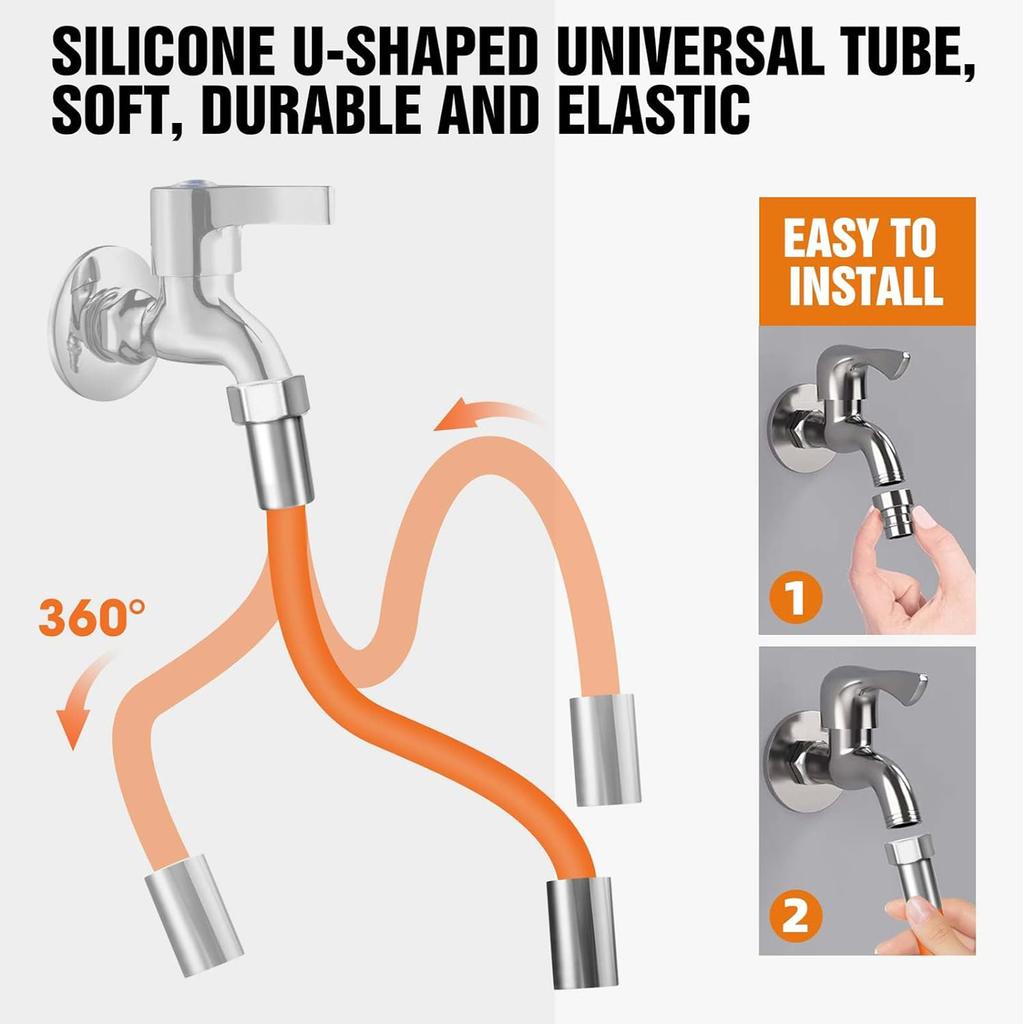 SILICONE U-SHAPED UNIVERSAL TUBE, SOFT, DURABLE AND ELASTIC

360°

EASY TO INSTALL

1

2