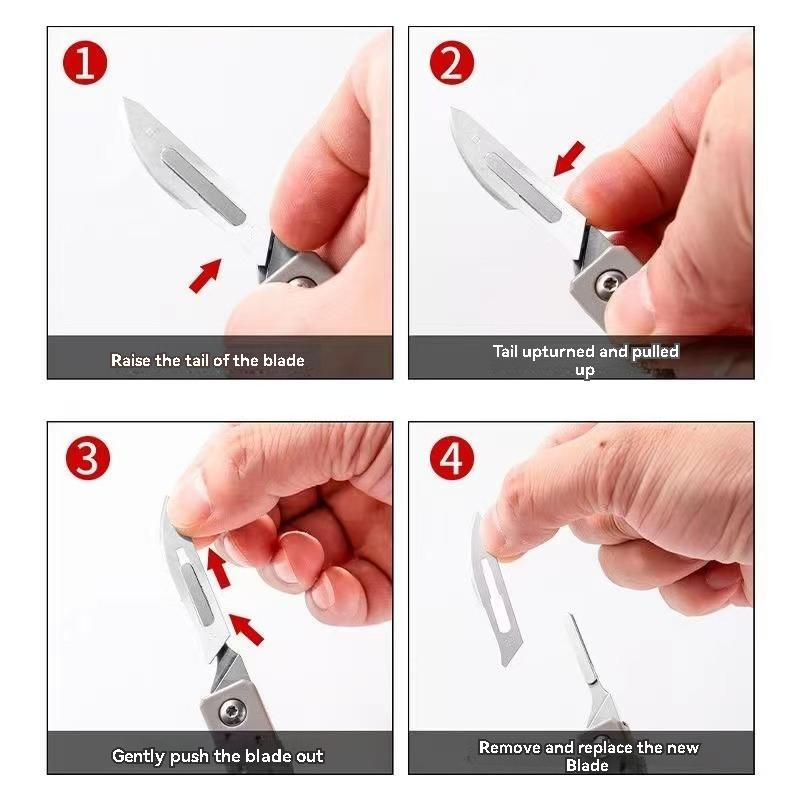 1

Raise the tail of the blade

2

Tail upturned and pulled up

3

Gently push the blade out

4

Remove and replace the new Blade