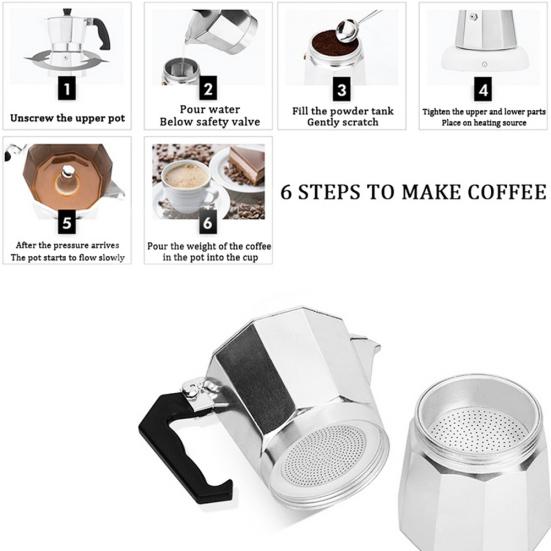 1
Unscrew the upper pot

2
Pour water
Below safety valve

3
Fill the powder tank
Gently scratch

4
Tighten the upper and lower parts
Place on heating source

5
After the pressure arrives
The pot starts to flow slowly

6
Pour the weight of the coffee
in the pot into the cup

6 STEPS TO MAKE COFFEE