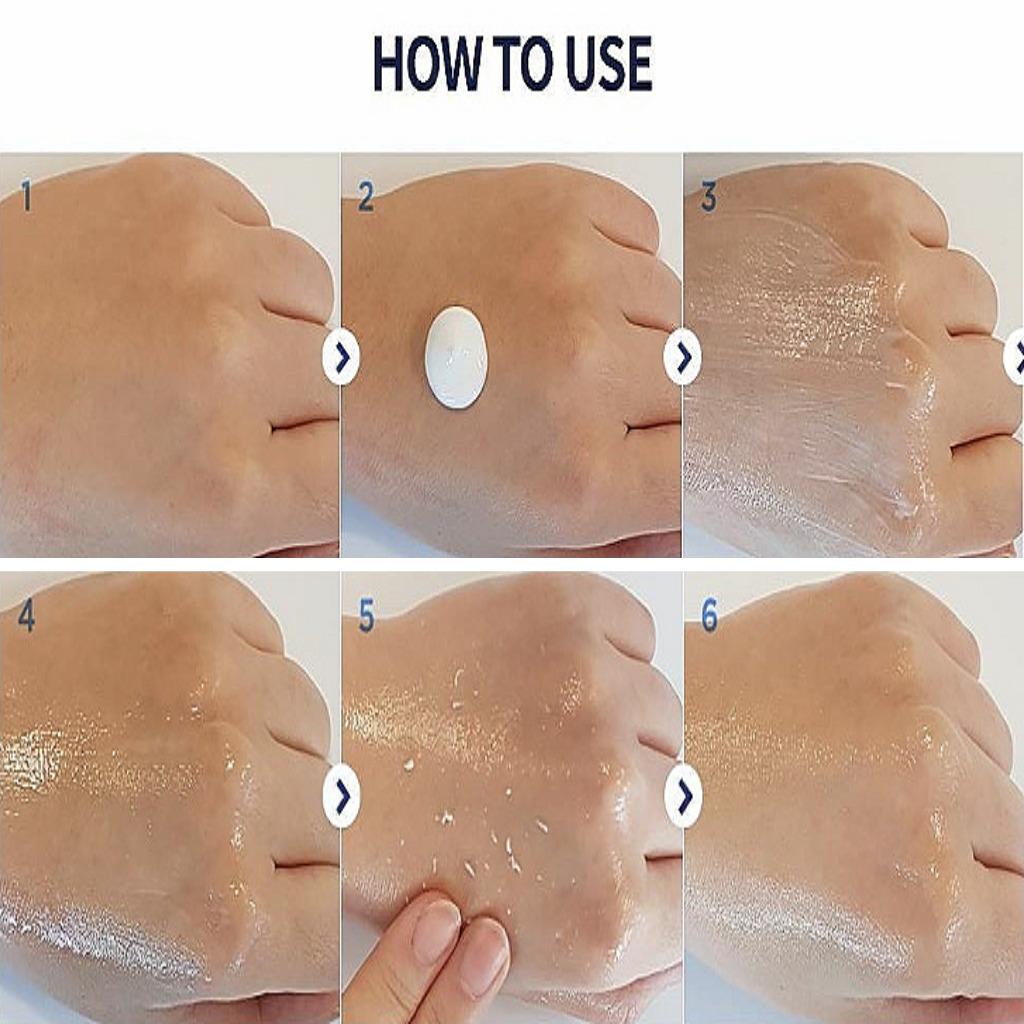 HOW TO USE

1

2

3

4

5

6