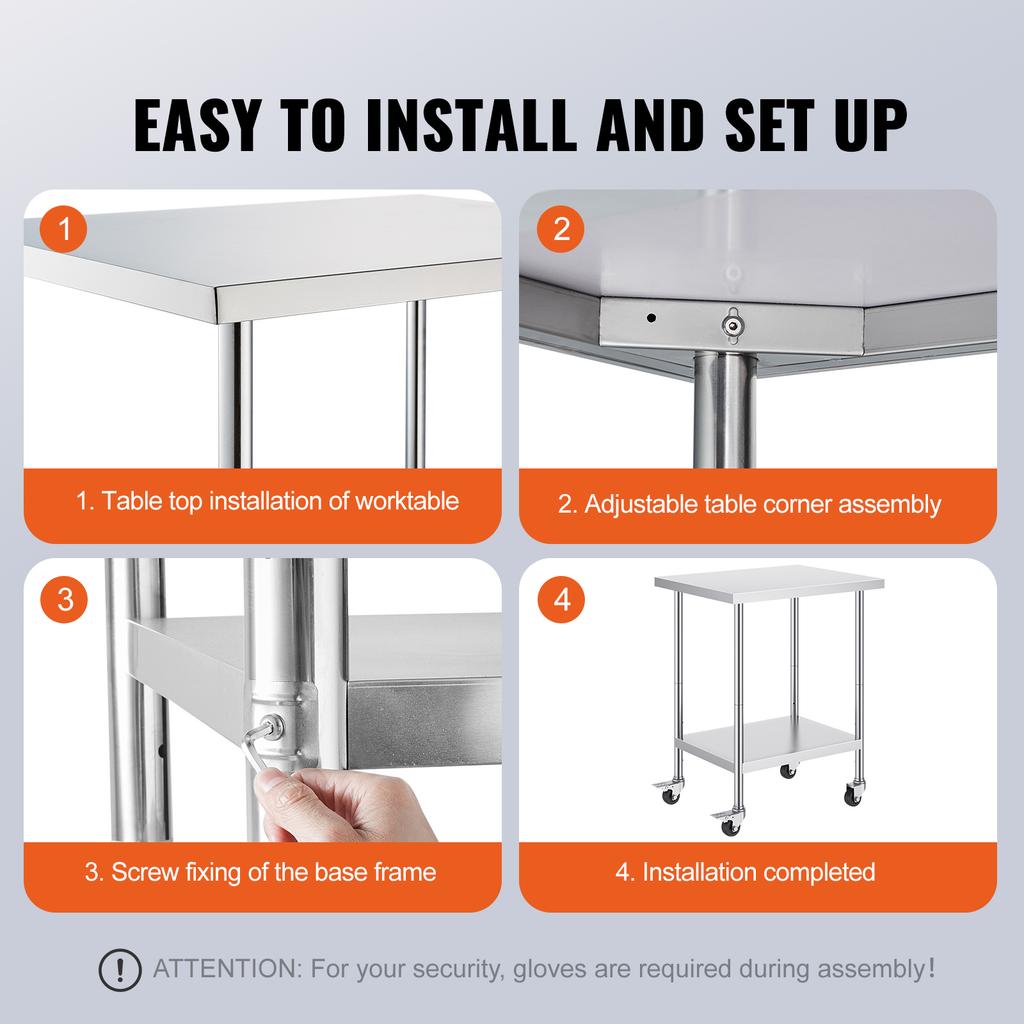 EASY TO INSTALL AND SET UP

1

1. Table top installation of worktable

2

2. Adjustable table corner assembly

3

3. Screw fixing of the base frame

4

4. Installation completed

! ATTENTION: For your security, gloves are required during assembly!