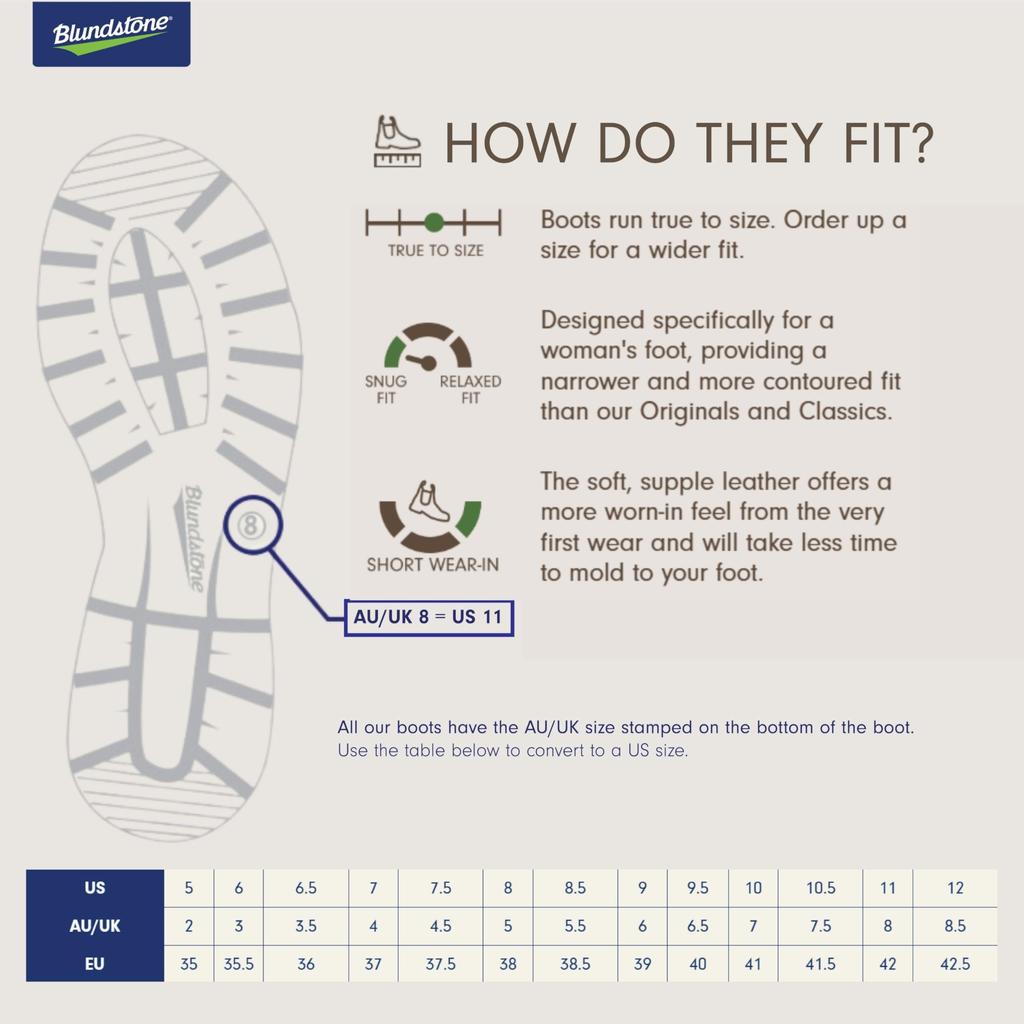 Blundstone

HOW DO THEY FIT?

TRUE TO SIZE

Boots run true to size. Order up a size for a wider fit.

SNUG FIT

RELAXED FIT

Designed specifically for a woman's foot, providing a narrower and more contoured fit than our Originals and Classics.

SHORT WEAR-IN

The soft, supple leather offers a more worn-in feel from the very first wear and will take less time to mold to your foot.

Blundstone

8

AU/UK 8 = US 11

All our boots have the AU/UK size stamped on the bottom of the boot.
Use the table below to convert to a US size.

| US | 5 | 6 | 6.5 | 7 | 7.5 | 8 | 8.5 | 9 | 9.5 | 10 | 10.5 | 11 | 12 |
|---|---|---|---|---|---|---|---|---|---|---|---|---|---|
| AU/UK | 2 | 3 | 3.5 | 4 | 4.5 | 5 | 5.5 | 6 | 6.5 | 7 | 7.5 | 8 | 8.5 |
| EU | 35 | 35.5 | 36 | 37 | 37.5 | 38 | 38.5 | 39 | 40 | 41 | 41.5 | 42 | 42.5 |