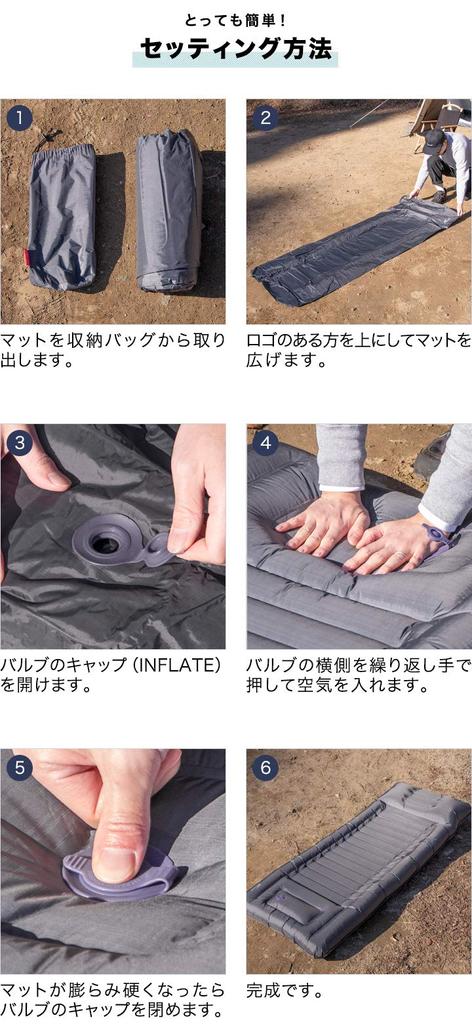 とっても簡単！
セッティング方法

1
マットを収納バッグから取り出します。

2
ロゴのある方を上にしてマットを広げます。

3
バルブのキャップ（INFLATE）を開けます。

4
バルブの横側を繰り返し手で押して空気を入れます。

5
マットが膨らみ硬くなったらバルブのキャップを閉めます。

6
完成です。