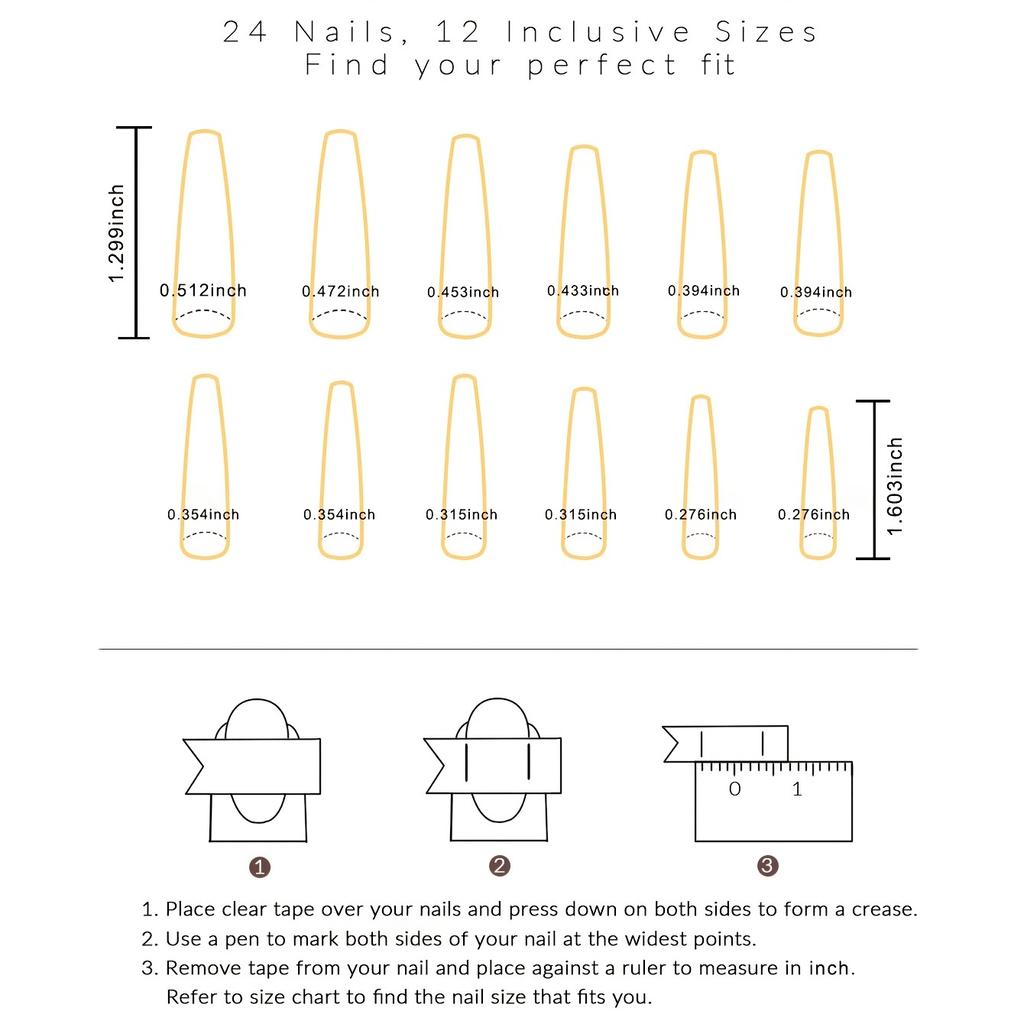 24 Nails, 12 Inclusive Sizes
Find your perfect fit

1.299inch

0.512inch 0.472inch 0.453inch 0.433inch 0.394inch 0.394inch

0.354inch 0.354inch 0.315inch 0.315inch 0.276inch 0.276inch

1.603inch

0 1

1 2 3

1. Place clear tape over your nails and press down on both sides to form a crease.
2. Use a pen to mark both sides of your nail at the widest points.
3. Remove tape from your nail and place against a ruler to measure in inch. Refer to size chart to find the nail size that fits you.