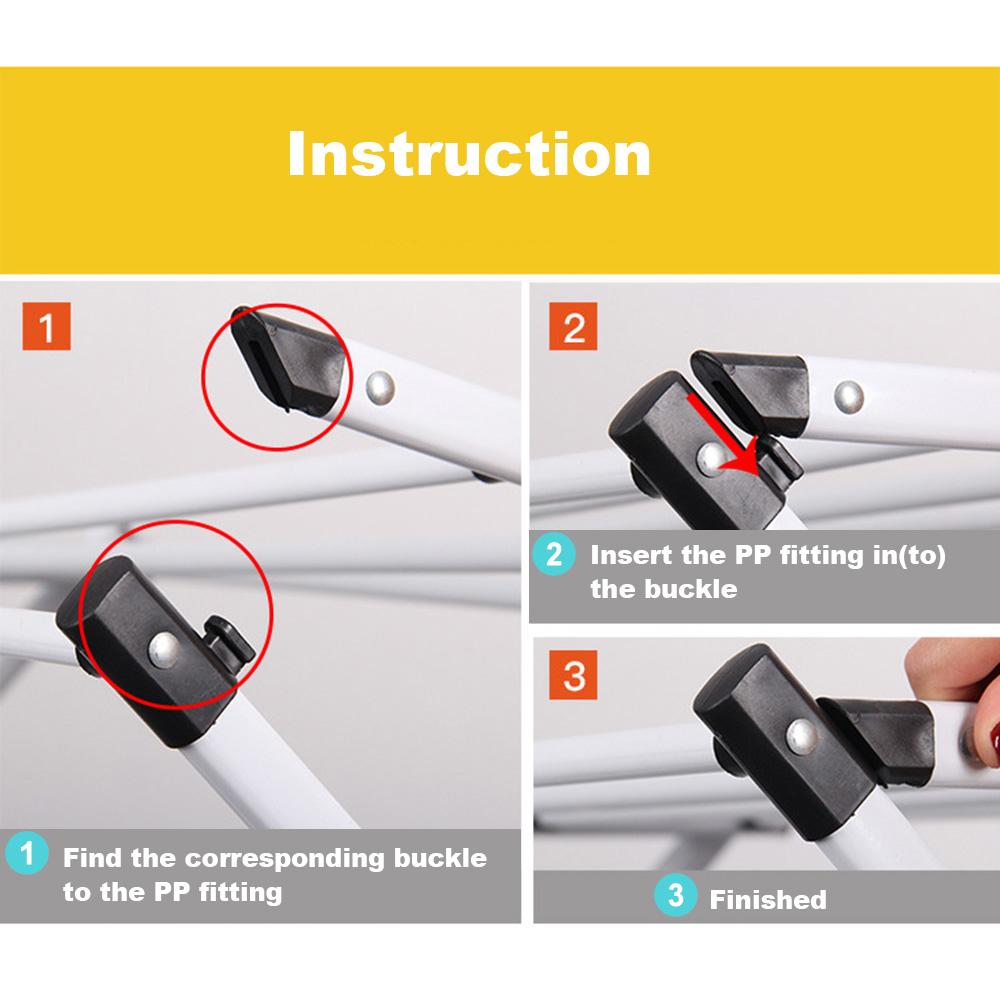 Instruction

1

1 Find the corresponding buckle to the PP fitting

2

2 Insert the PP fitting in(to) the buckle

3

3 Finished