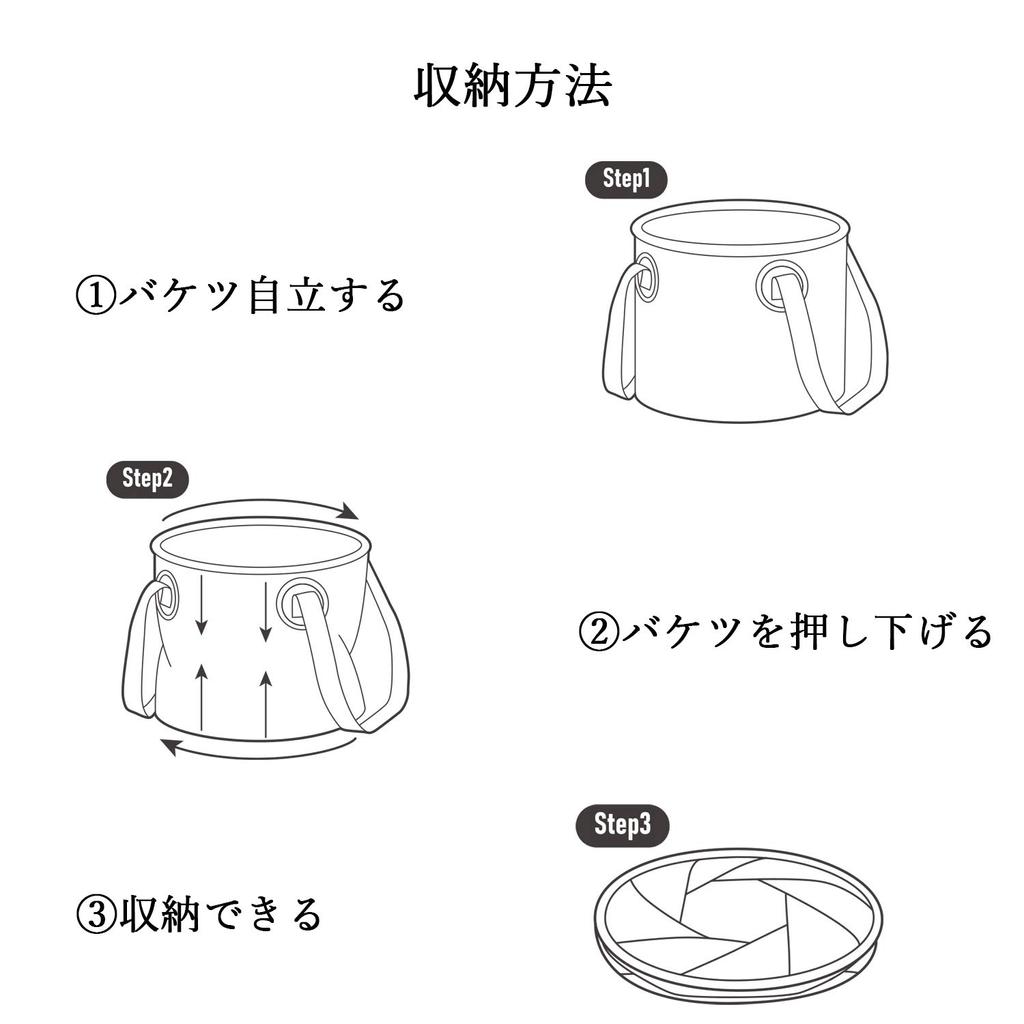 収納方法

Step1

①バケツ自立する

Step2

②バケツを押し下げる

Step3

③収納できる