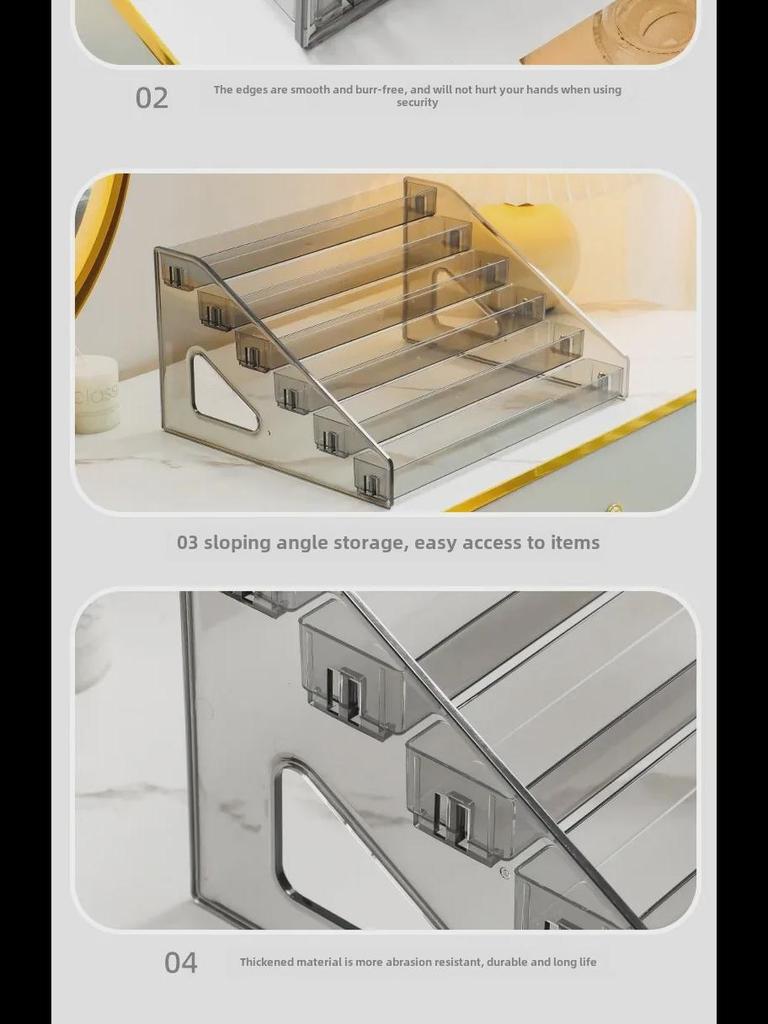 02

The edges are smooth and burr-free, and will not hurt your hands when using security

close

03 sloping angle storage, easy access to items

04

Thickened material is more abrasion resistant, durable and long life