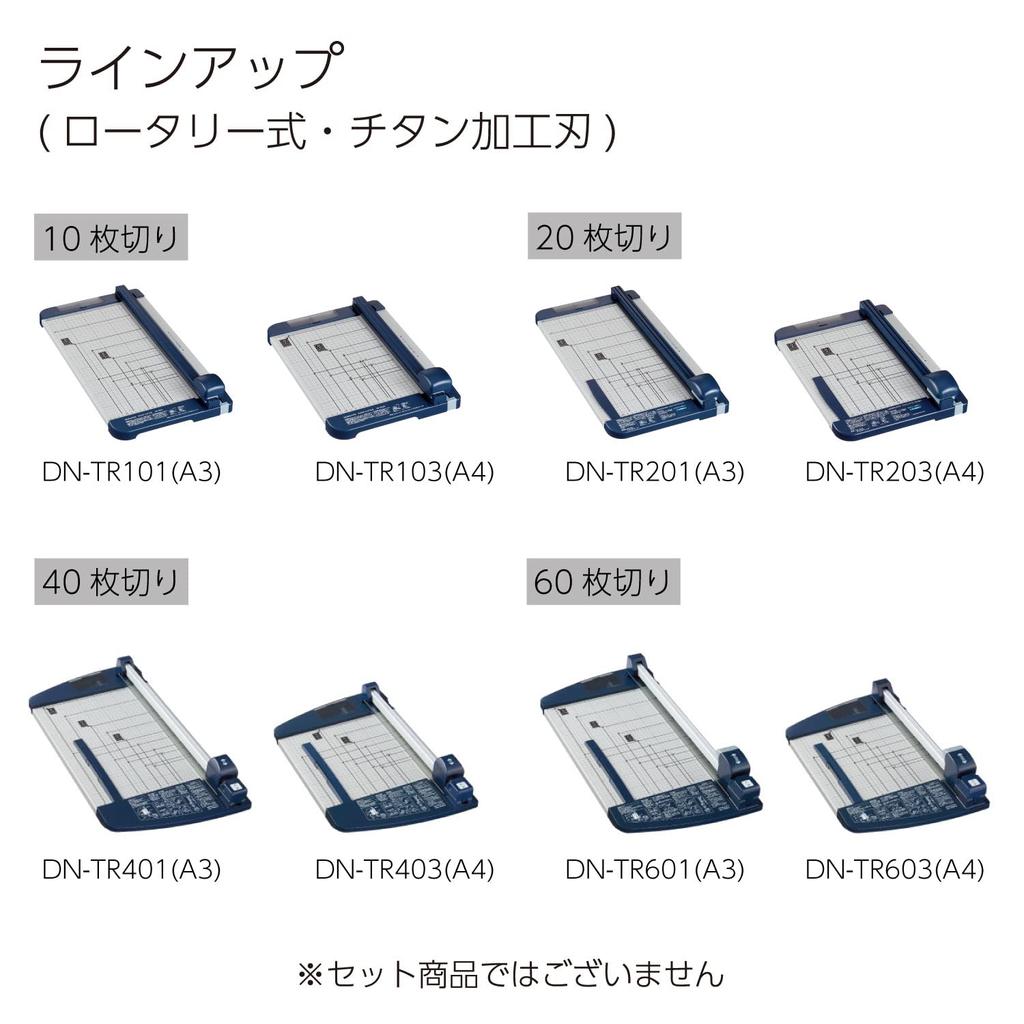 ラインアップ
( ロータリー式・チタン加工刃 )

10 枚切り

DN-TR101(A3)

DN-TR103(A4)

20 枚切り

DN-TR201(A3)

DN-TR203(A4)

40 枚切り

DN-TR401(A3)

DN-TR403(A4)

60 枚切り

DN-TR601(A3)

DN-TR603(A4)

※セット商品ではございません