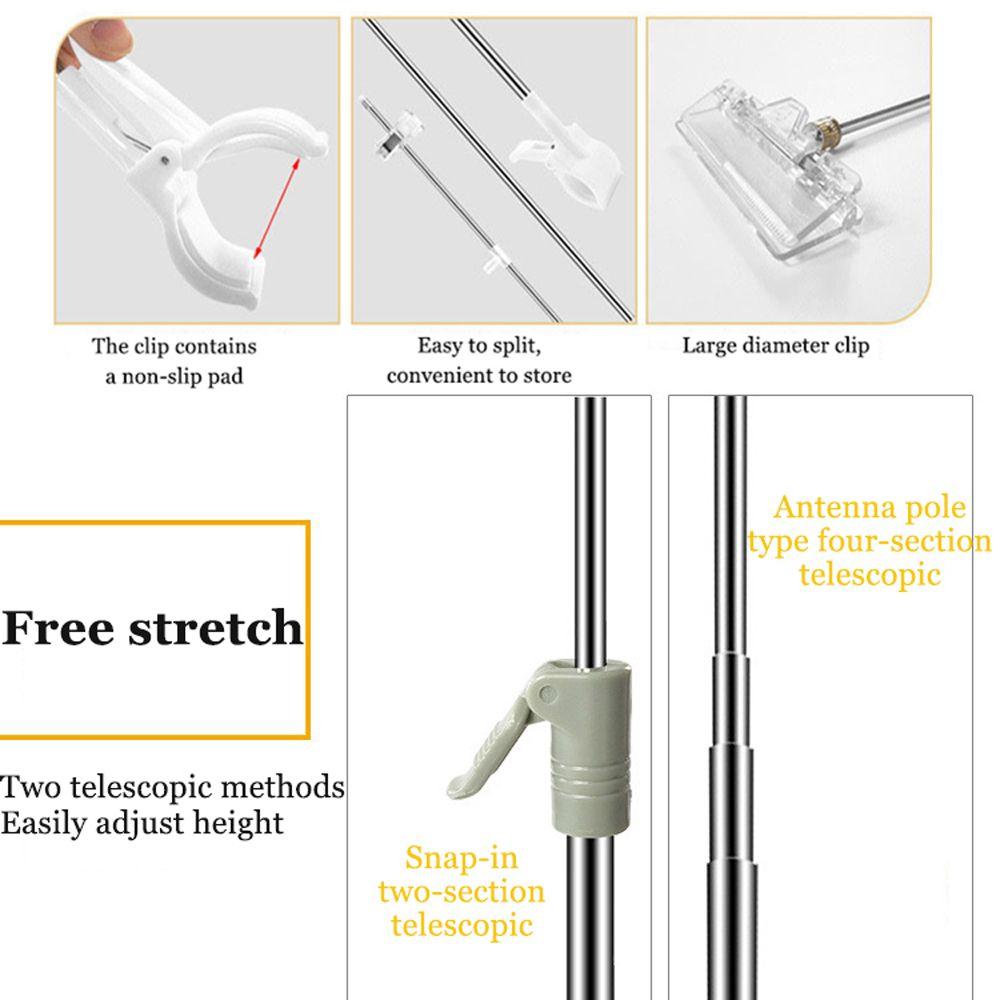 The clip contains a non-slip pad

Easy to split, convenient to store

Large diameter clip

Free stretch

Two telescopic methods
Easily adjust height

Snap-in two-section telescopic

Antenna pole type four-section telescopic