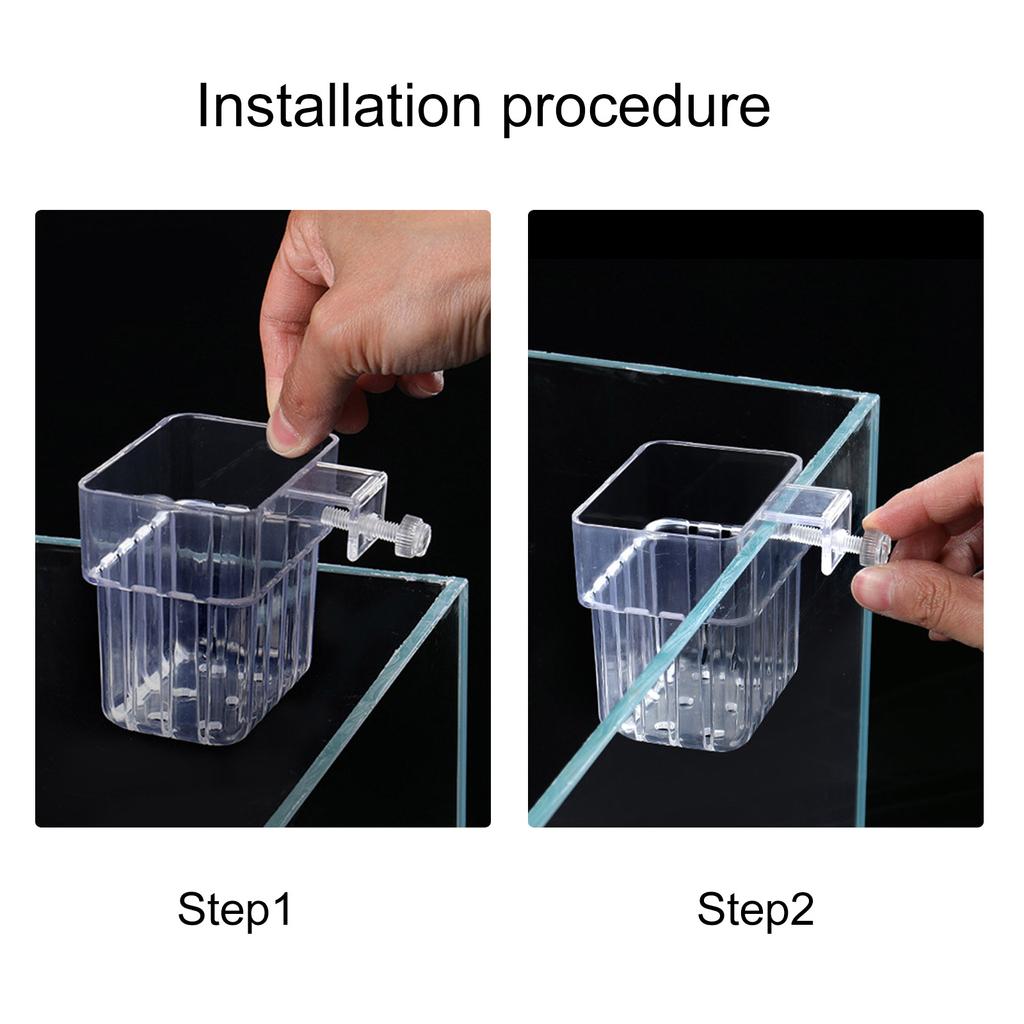 Installation procedure

Step1

Step2