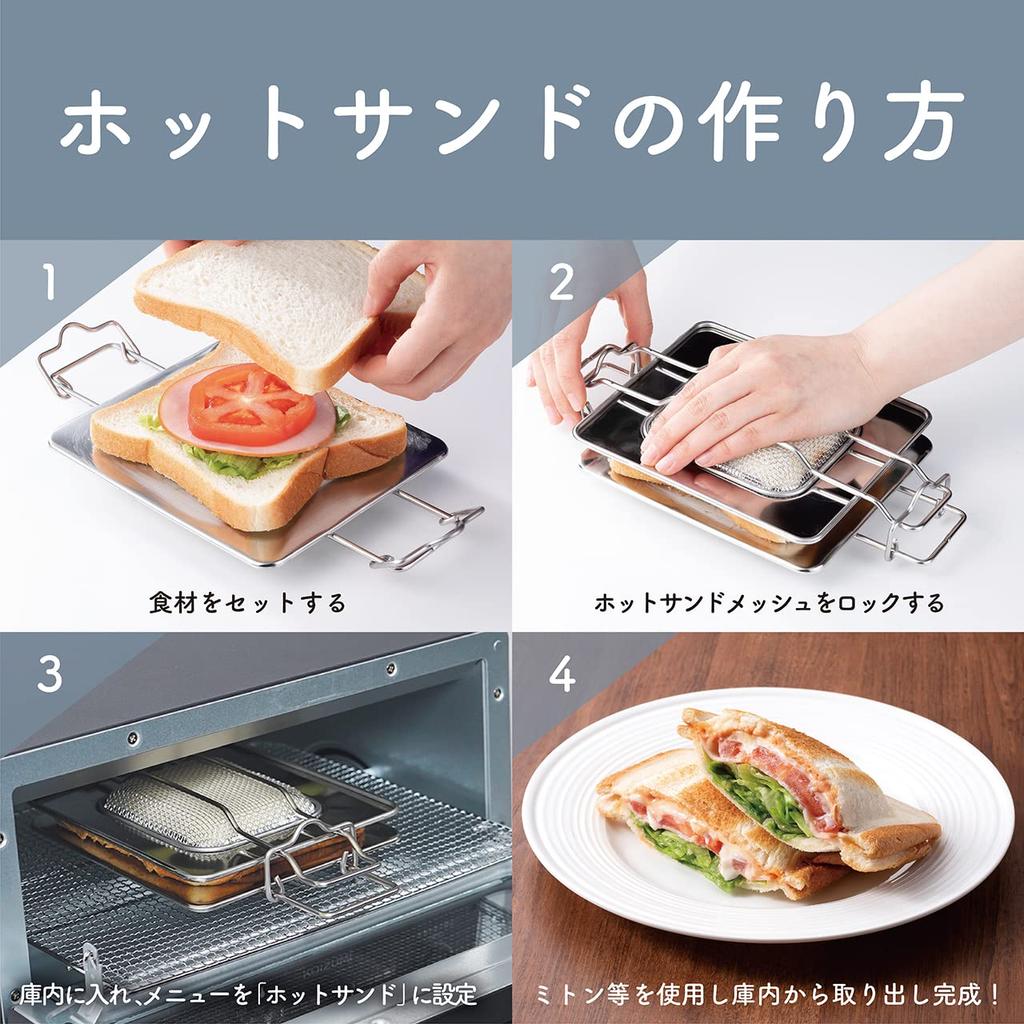 ホットサンドの作り方

1

食材をセットする

2

ホットサンドメッシュをロックする

3

庫内に入れ、メニューを「ホットサンド」に設定

4

ミトン等を使用し庫内から取り出し完成！