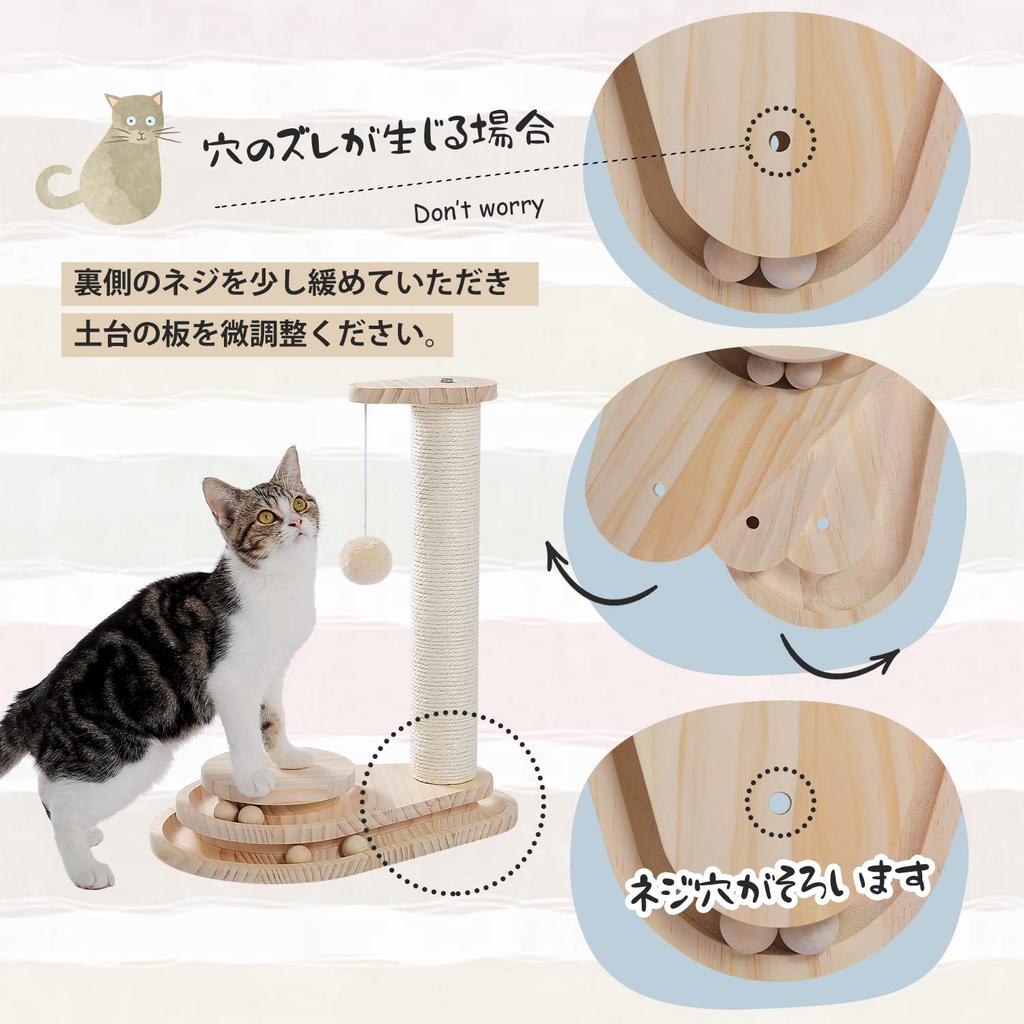 穴のズレが生じる場合

Don't worry

裏側のネジを少し緩めていただき
土台の板を微調整ください。

ネジ穴がそろいます