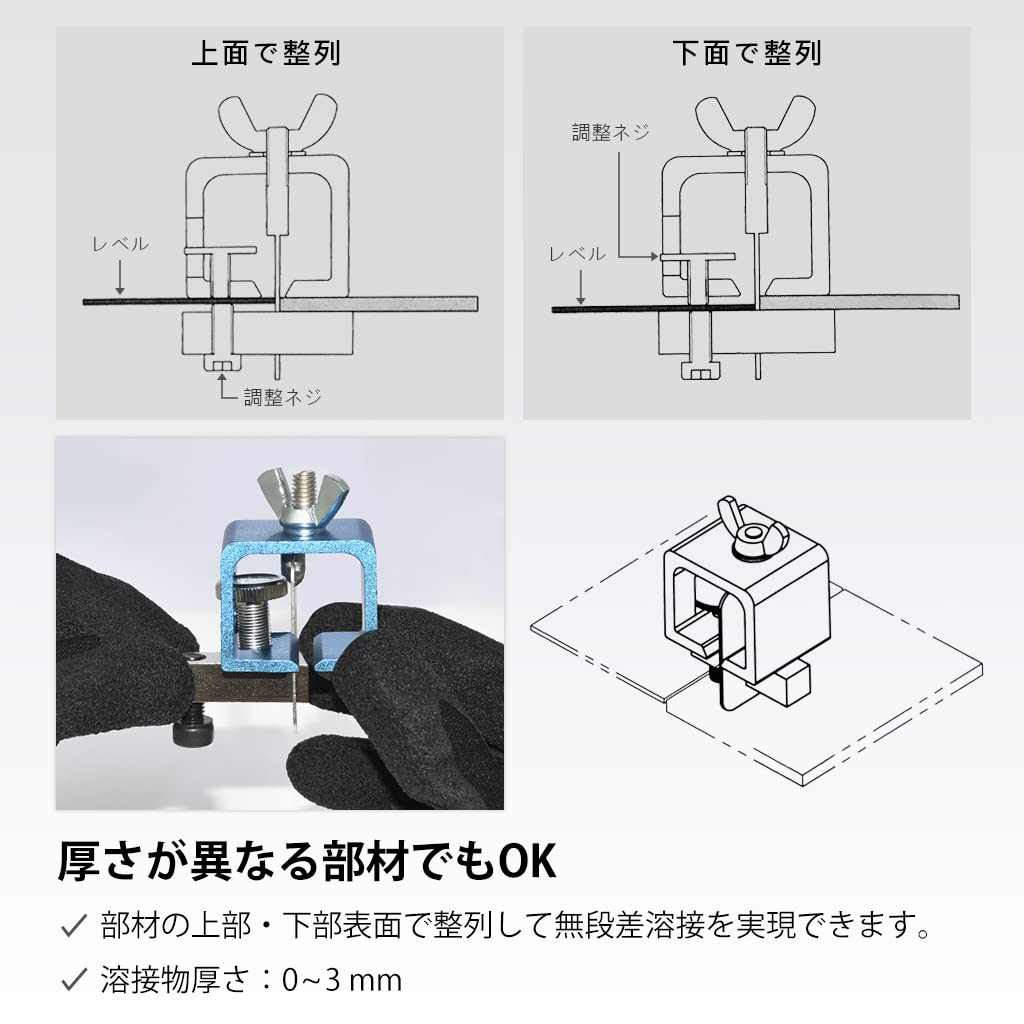 上面で整列

レベル

調整ネジ

下面で整列

調整ネジ

レベル

厚さが異なる部材でもOK

✓ 部材の上部・下部表面で整列して無段差溶接を実現できます。

✓ 溶接物厚さ：0~3 mm