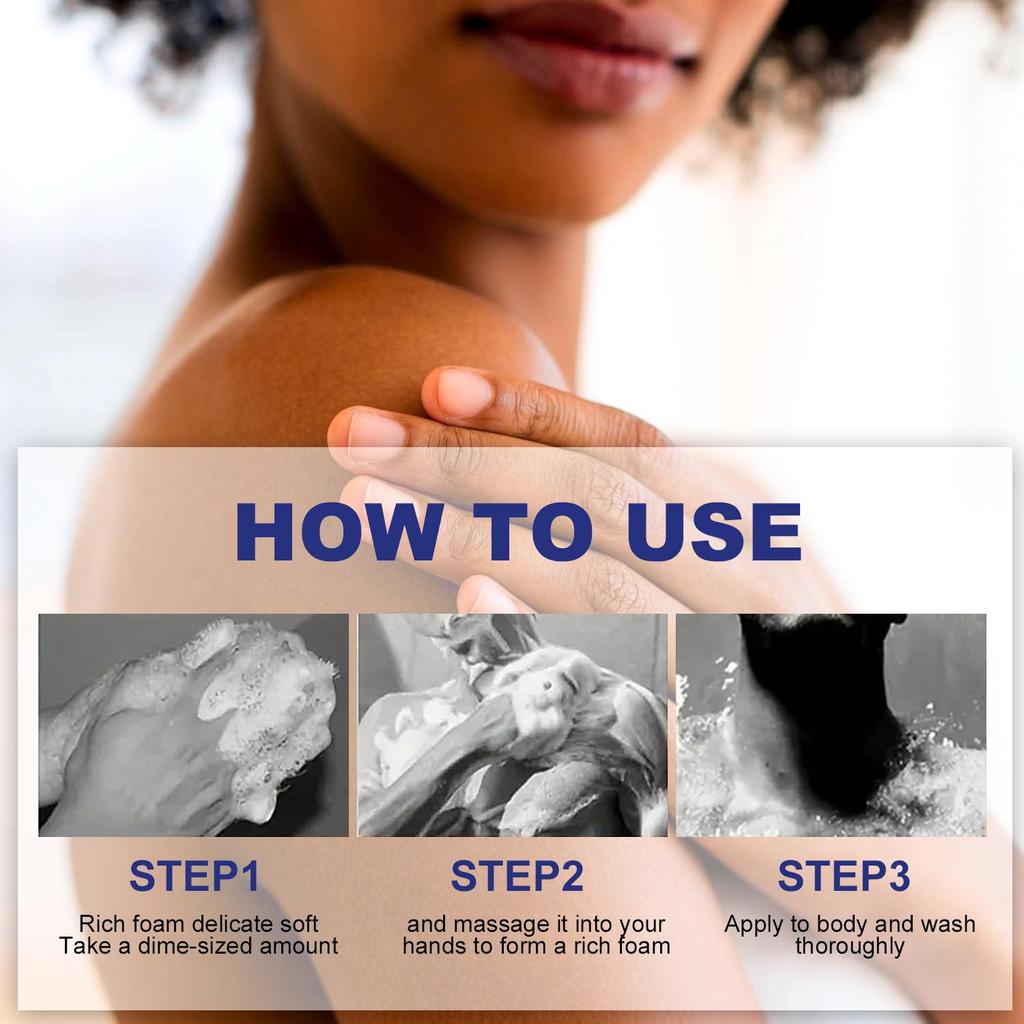 HOW TO USE

STEP1
Rich foam delicate soft Take a dime-sized amount

STEP2
and massage it into your hands to form a rich foam

STEP3
Apply to body and wash thoroughly