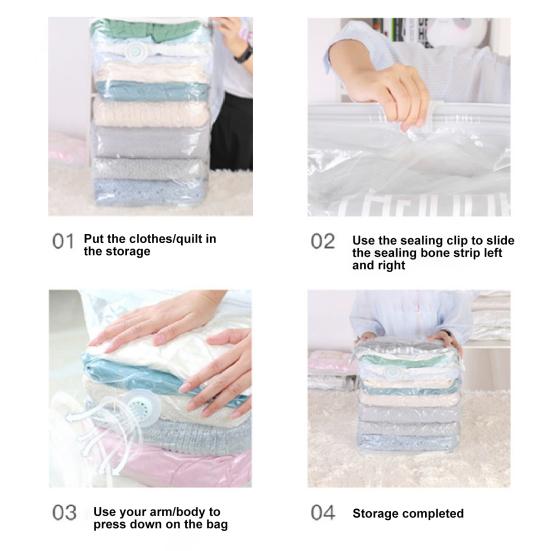 01 Put the clothes/quilt in the storage

02 Use the sealing clip to slide the sealing bone strip left and right

03 Use your arm/body to press down on the bag

04 Storage completed