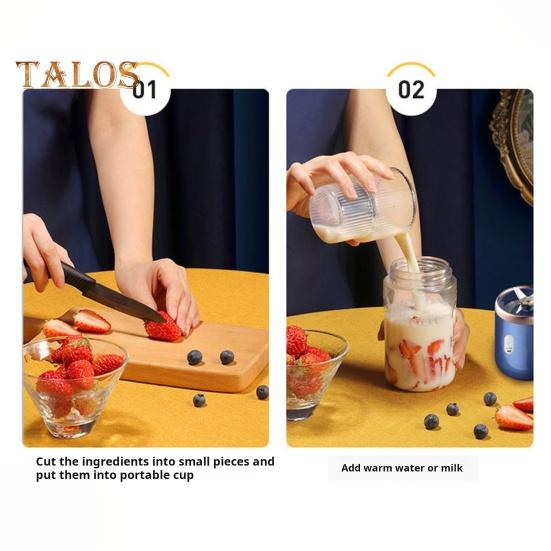 TALOS

01

02

Cut the ingredients into small pieces and put them into portable cup

Add warm water or milk