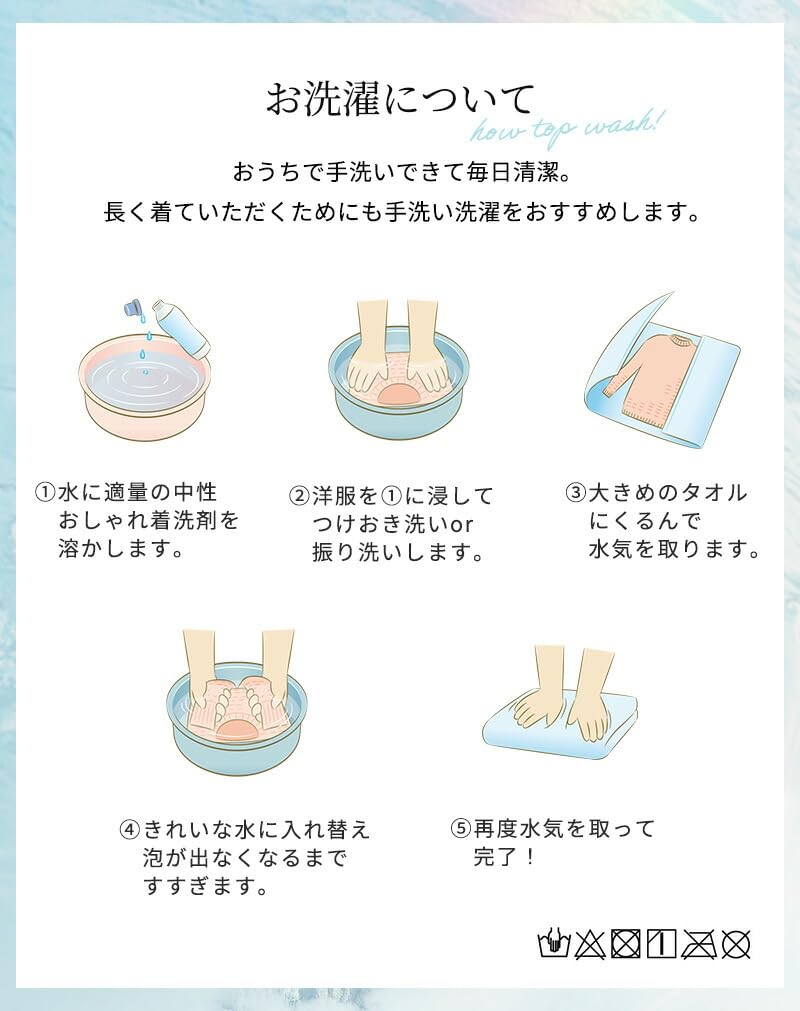 お洗濯について

how top wash!

おうちで手洗いできて毎日清潔。
長く着ていただくためにも手洗い洗濯をおすすめします。

①水に適量の中性おしゃれ着洗剤を溶かします。

②洋服を①に浸してつけおき洗いor振り洗いします。

③大きめのタオルにくるんで水気を取ります。

④きれいな水に入れ替え泡が出なくなるまですすぎます。

⑤再度水気を取って完了！