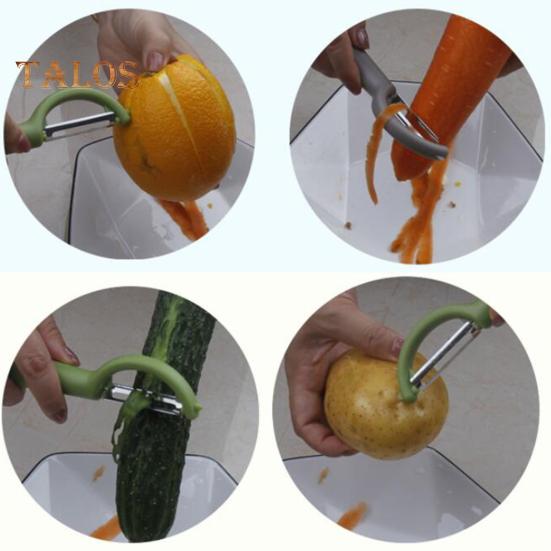 TALOS