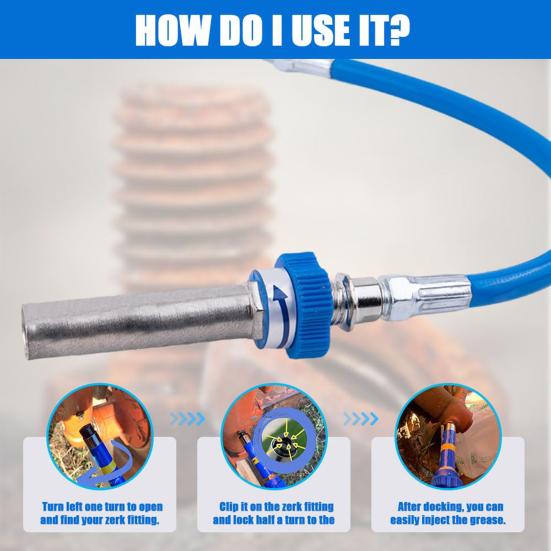 HOW DO I USE IT?

Turn left one turn to open and find your zerk fitting.

Clip it on the zerk fitting and lock half a turn to the

After docking, you can easily inject the grease.