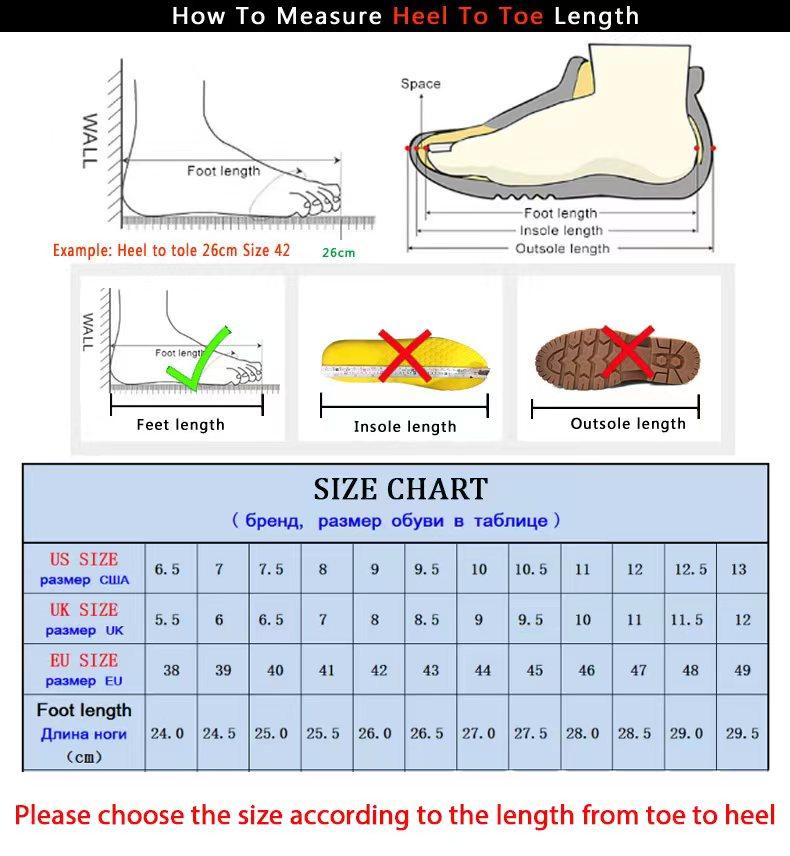 How To Measure Heel To Toe Length

WALL

Foot length

Example: Heel to tole 26cm Size 42

26cm

Space

Foot length

Insole length

Outsole length

WALL

Foot length

Feet length

Insole length

Outsole length

SIZE CHART
( бренд, размер обуви в таблице )

| US SIZE размер США | 6.5 | 7 | 7.5 | 8 | 9 | 9.5 | 10 | 10.5 | 11 | 12 | 12.5 | 13 |
|---|---|---|---|---|---|---|---|---|---|---|---|---|
| UK SIZE размер UK | 5.5 | 6 | 6.5 | 7 | 8 | 8.5 | 9 | 9.5 | 10 | 11 | 11.5 | 12 |
| EU SIZE размер EU | 38 | 39 | 40 | 41 | 42 | 43 | 44 | 45 | 46 | 47 | 48 | 49 |
| Foot length Длина ноги (cm) | 24.0 | 24.5 | 25.0 | 25.5 | 26.0 | 26.5 | 27.0 | 27.5 | 28.0 | 28.5 | 29.0 | 29.5 |

Please choose the size according to the length from toe to heel