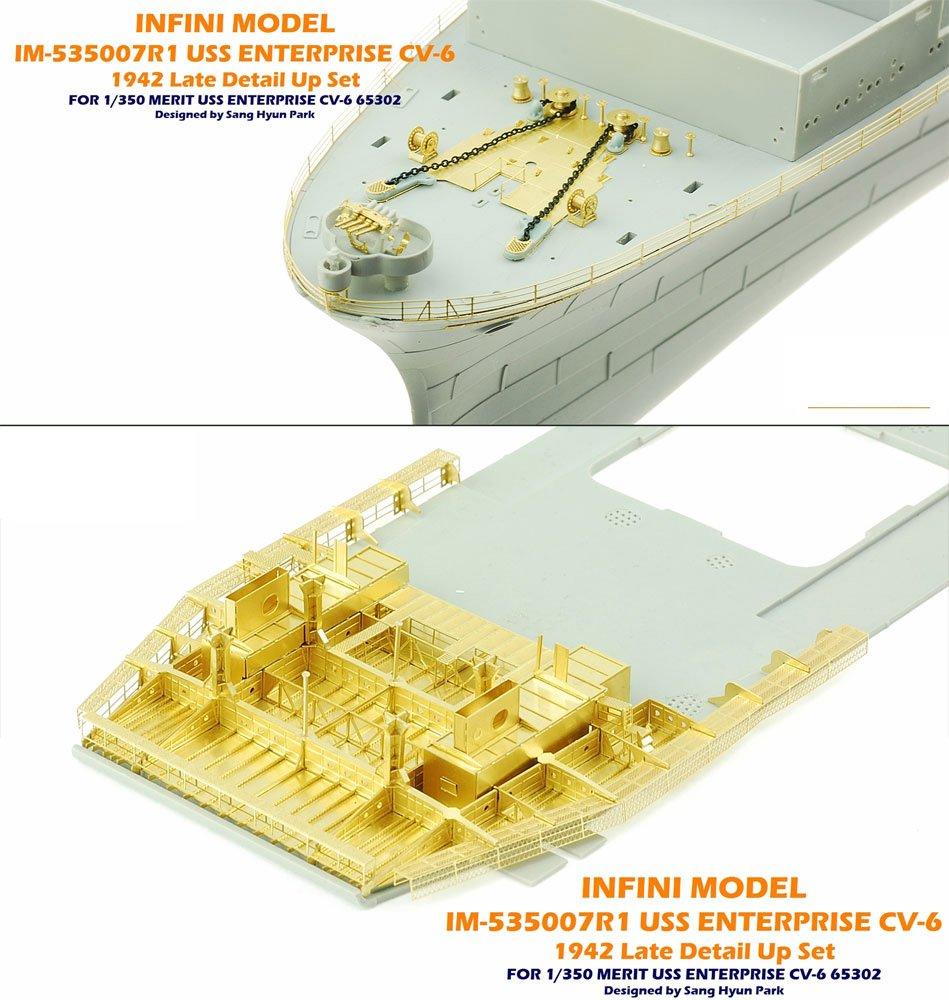 INFINI MODEL
IM-535007R1 USS ENTERPRISE CV-6
1942 Late Detail Up Set
FOR 1/350 MERIT USS ENTERPRISE CV-6 65302
Designed by Sang Hyun Park

INFINI MODEL
IM-535007R1 USS ENTERPRISE CV-6
1942 Late Detail Up Set
FOR 1/350 MERIT USS ENTERPRISE CV-6 65302
Designed by Sang Hyun Park