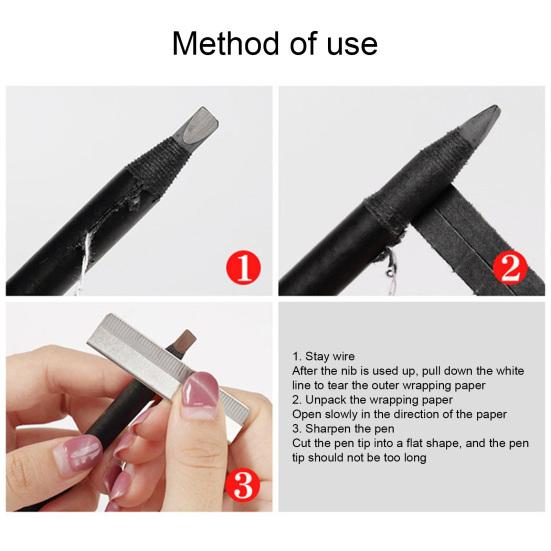 Method of use

1

2

3

1. Stay wire
After the nib is used up, pull down the white line to tear the outer wrapping paper
2. Unpack the wrapping paper
Open slowly in the direction of the paper
3. Sharpen the pen
Cut the pen tip into a flat shape, and the pen tip should not be too long