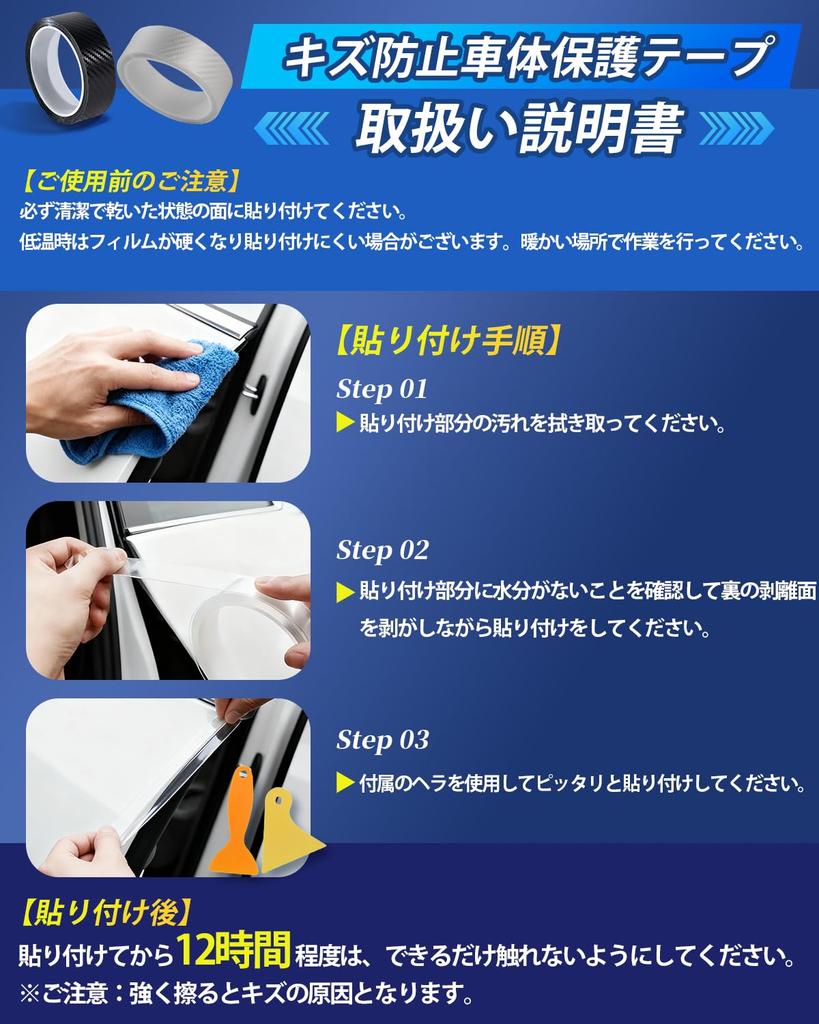 キズ防止車体保護テープ

取扱い説明書

【ご使用前のご注意】
必ず清潔で乾いた状態の面に貼り付けてください。
低温時はフィルムが硬くなり貼り付けにくい場合がございます。暖かい場所で作業を行ってください。

【貼り付け手順】

Step 01
▶貼り付け部分の汚れを拭き取ってください。

Step 02
▶貼り付け部分に水分がないことを確認して裏の剥離面を剥がしながら貼り付けをしてください。

Step 03
▶付属のヘラを使用してピッタリと貼り付けしてください。

【貼り付け後】
貼り付けてから12時間程度は、できるだけ触れないようにしてください。
※ご注意：強く擦るとキズの原因となります。