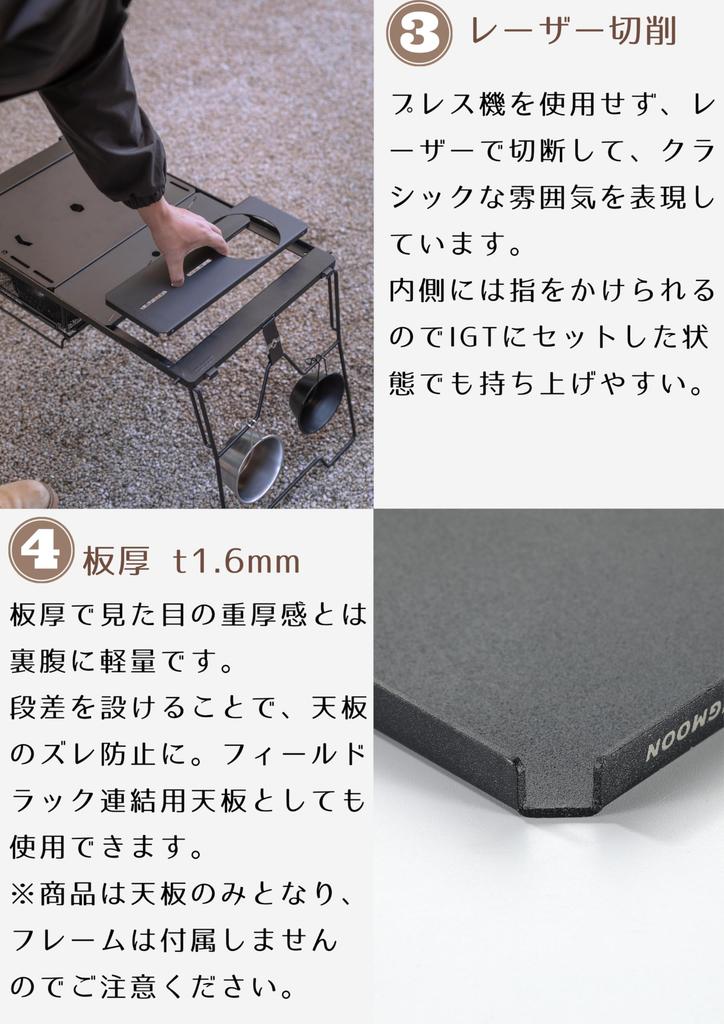 3 レーザー切削

プレス機を使用せず、レーザーで切断して、クラシックな雰囲気を表現しています。
内側には指をかけられるのでIGTにセットした状態でも持ち上げやすい。

4 板厚 t1.6mm

板厚で見た目の重厚感とは裏腹に軽量です。
段差を設けることで、天板のズレ防止に。フィールドラック連結用天板としても使用できます。
※商品は天板のみとなり、フレームは付属しませんのでご注意ください。

GMOON